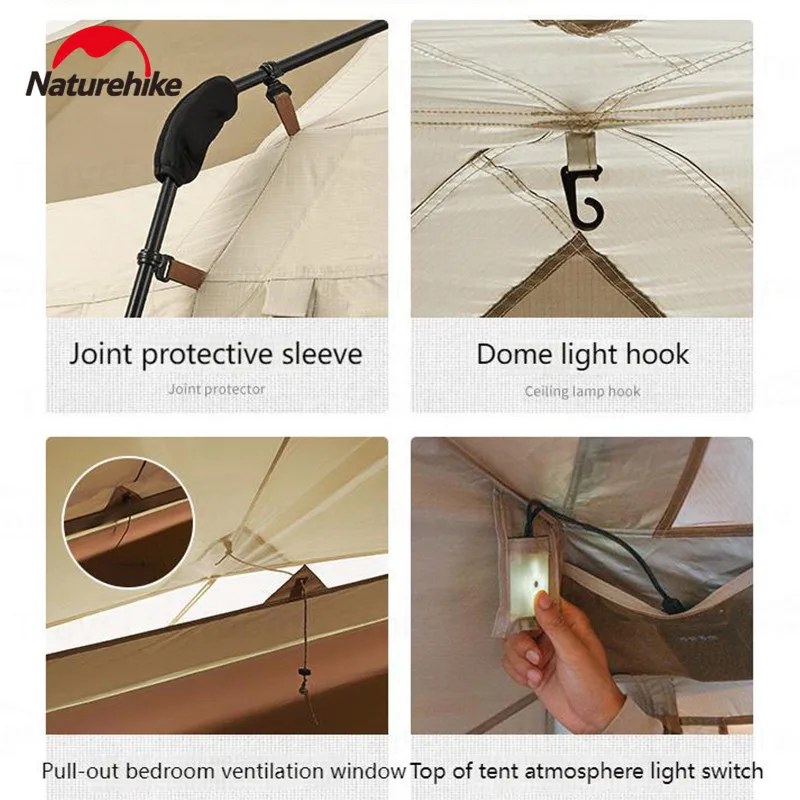 Naturehike

Joint protective sleeve

Joint protector

Dome light hook

Ceiling lamp hook

Pull-out bedroom ventilation window

Top of tent atmosphere light switch