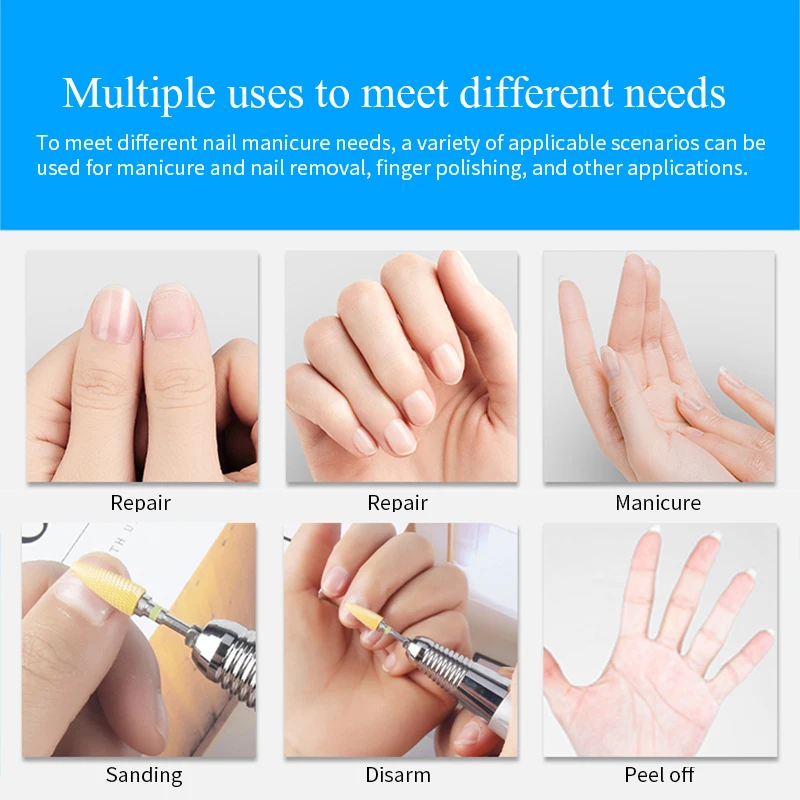 Multiple uses to meet different needs

To meet different nail manicure needs, a variety of applicable scenarios can be used for manicure and nail removal, finger polishing, and other applications.

Repair

Repair

Manicure

Sanding

Disarm

Peel off