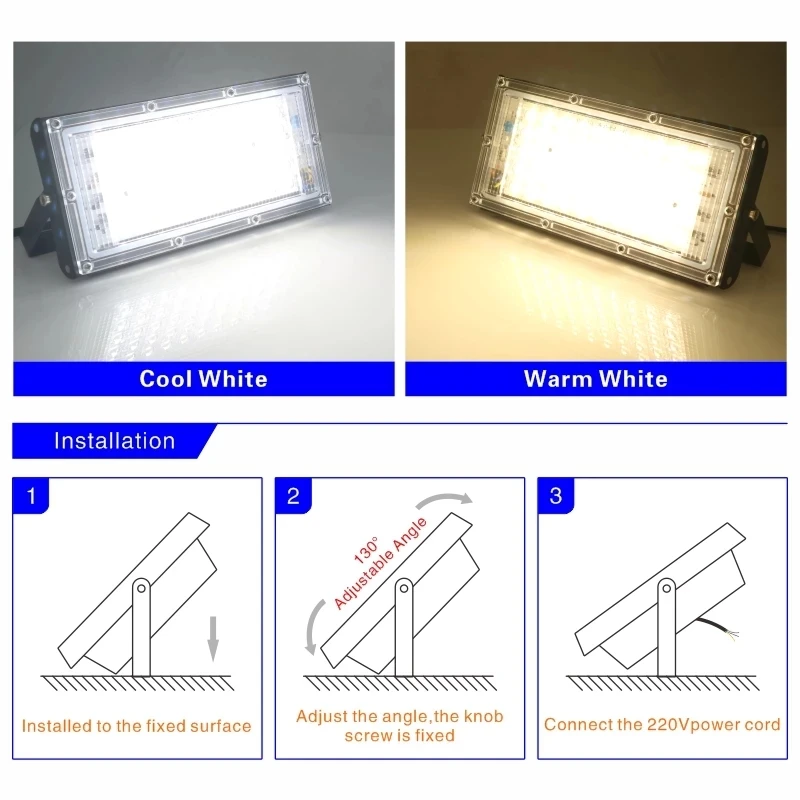 Cool White

Warm White

Installation

1

Installed to the fixed surface

2

130° Adjustable Angle

Adjust the angle,the knob screw is fixed

3

Connect the 220Vpower cord