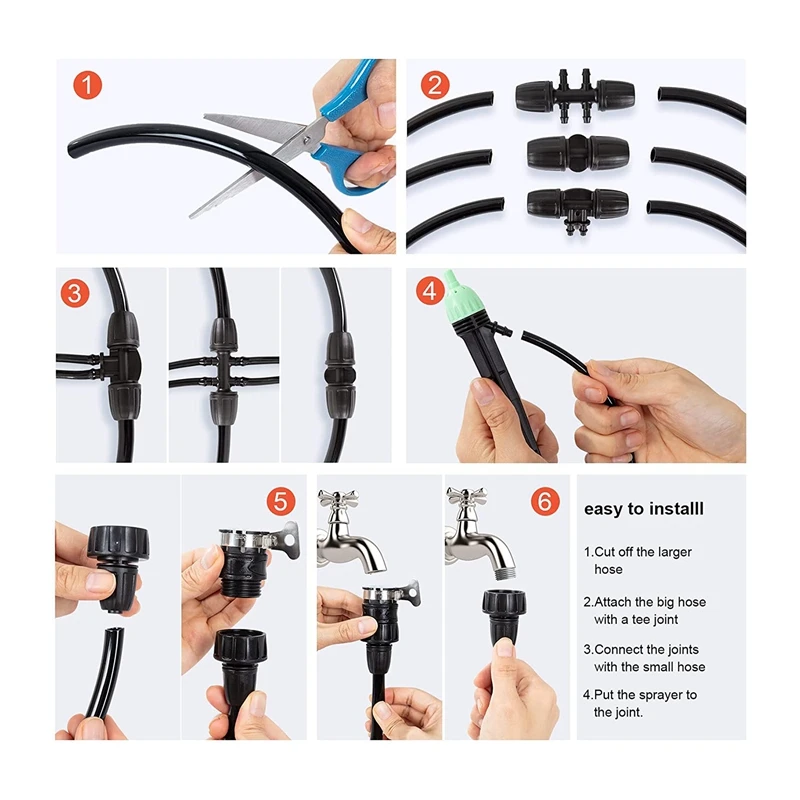 1

2

3

4

5

6

easy to installl

1.Cut off the larger hose

2.Attach the big hose with a tee joint

3.Connect the joints with the small hose

4.Put the sprayer to the joint.