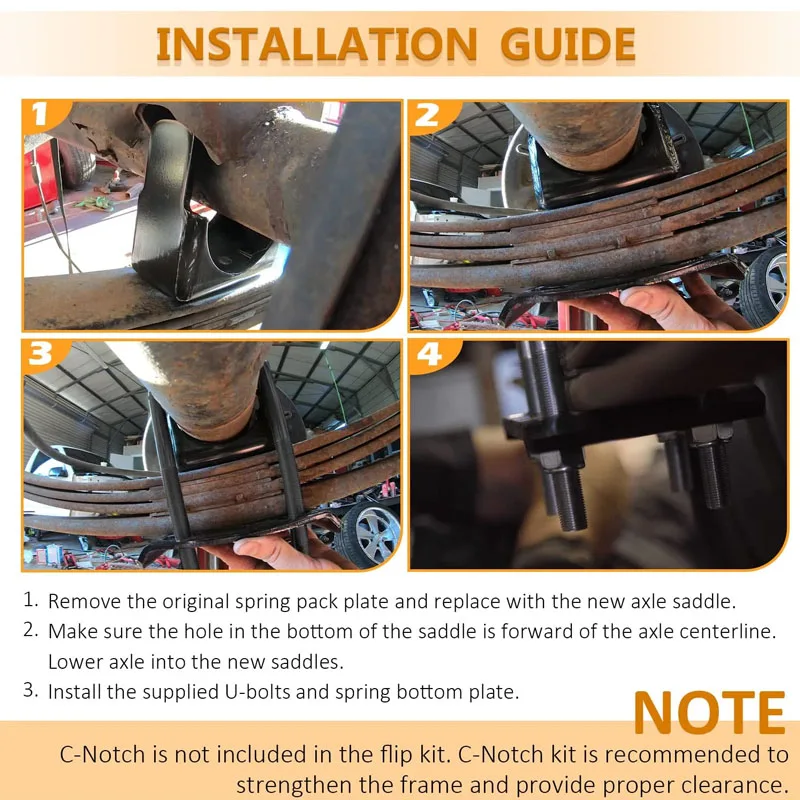 INSTALLATION GUIDE

1

2

3

4

1. Remove the original spring pack plate and replace with the new axle saddle.
2. Make sure the hole in the bottom of the saddle is forward of the axle centerline. Lower axle into the new saddles.
3. Install the supplied U-bolts and spring bottom plate.

NOTE

C-Notch is not included in the flip kit. C-Notch kit is recommended to strengthen the frame and provide proper clearance.