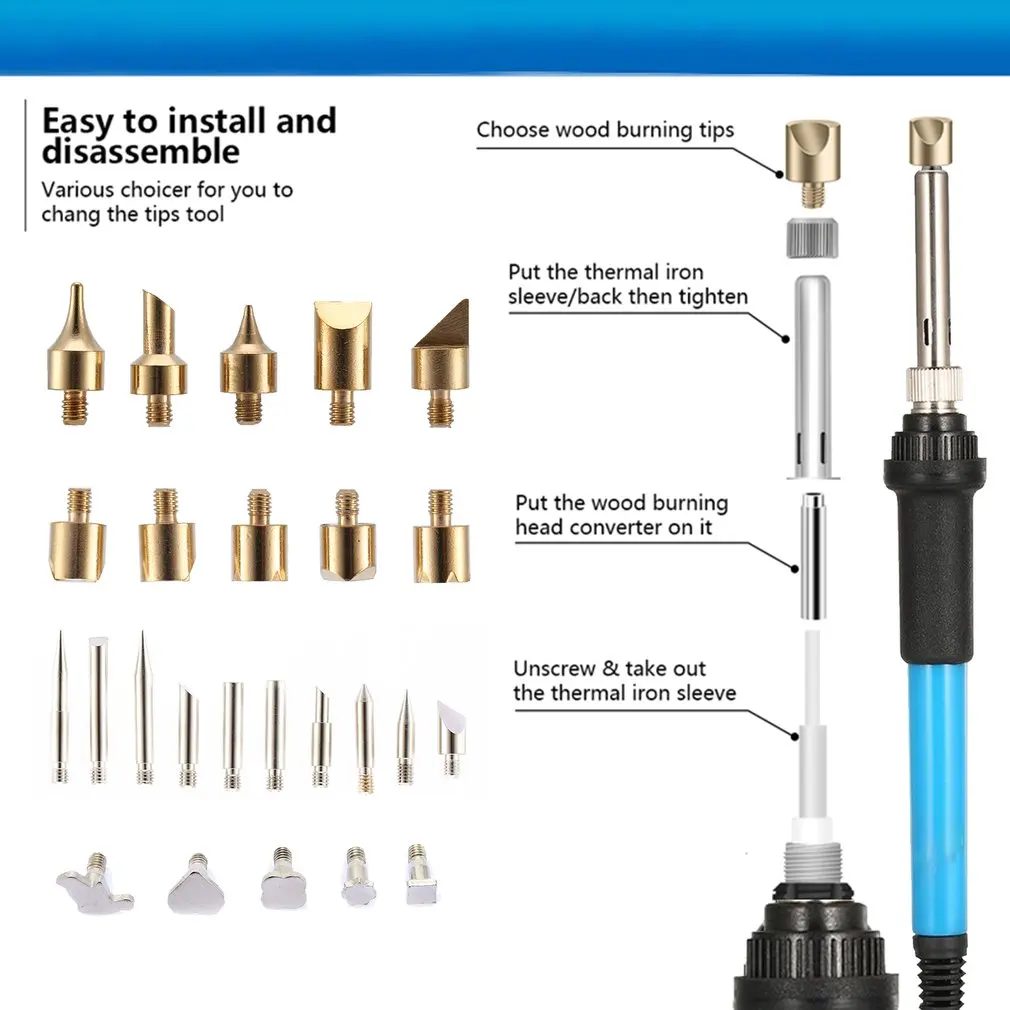 Easy to install and disassemble

Various choicer for you to chang the tips tool

Choose wood burning tips

Put the thermal iron sleeve/back then tighten

Put the wood burning head converter on it

Unscrew & take out the thermal iron sleeve