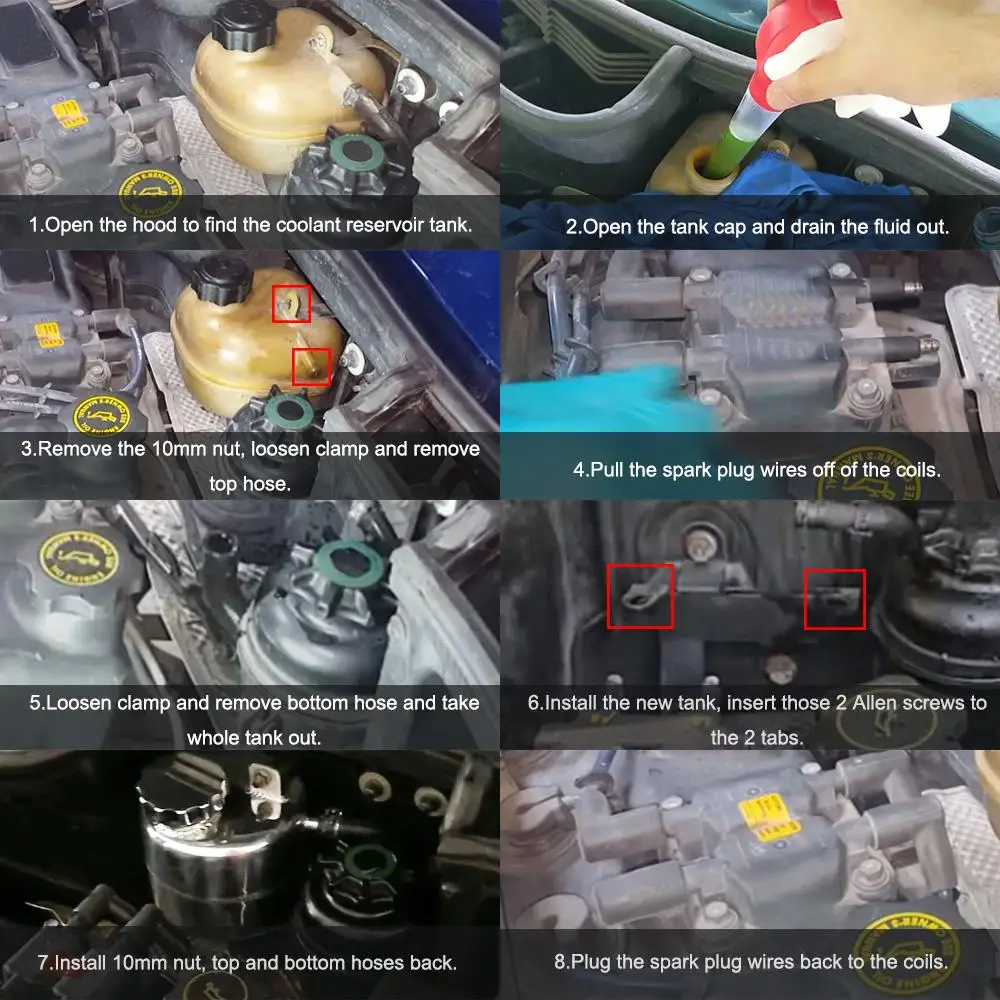 1.Open the hood to find the coolant reservoir tank.

2.Open the tank cap and drain the fluid out.

3.Remove the 10mm nut, loosen clamp and remove top hose.

4.Pull the spark plug wires off of the coils.

5.Loosen clamp and remove bottom hose and take whole tank out.

6.Install the new tank, insert those 2 Allen screws to the 2 tabs.

7.Install 10mm nut, top and bottom hoses back.

8.Plug the spark plug wires back to the coils.