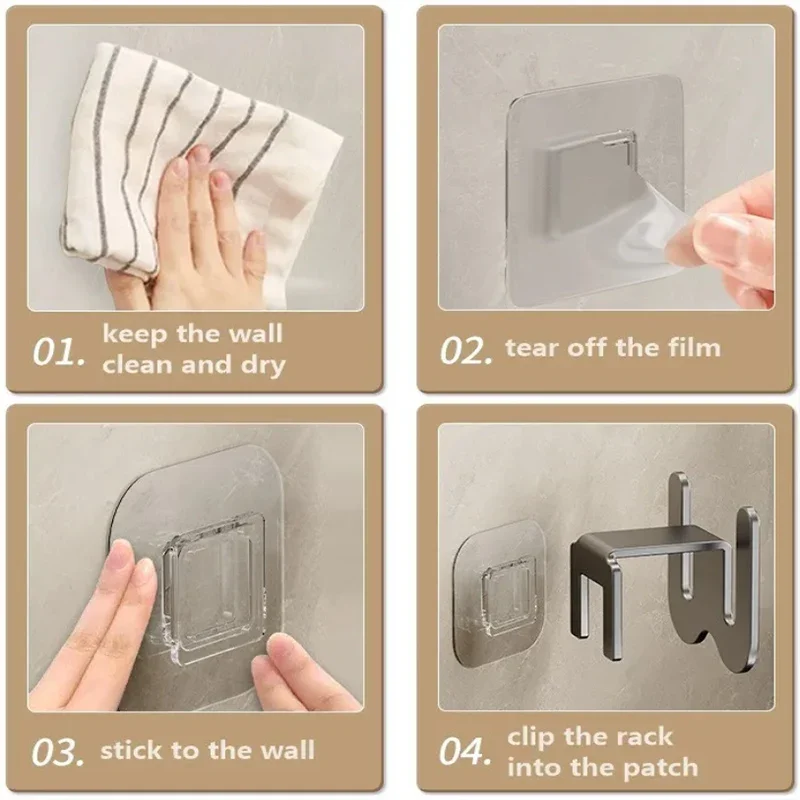 01. keep the wall clean and dry

02. tear off the film

03. stick to the wall

04. clip the rack into the patch