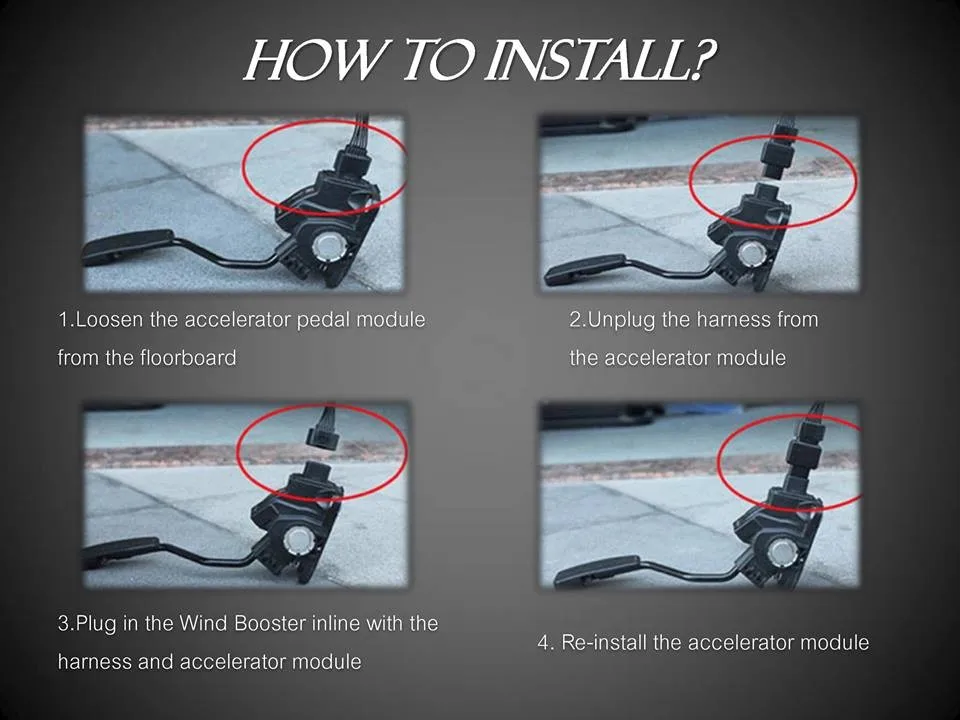 HOW TO INSTALL?

1.Loosen the accelerator pedal module from the floorboard

2.Unplug the harness from the accelerator module

3.Plug in the Wind Booster inline with the harness and accelerator module

4. Re-install the accelerator module