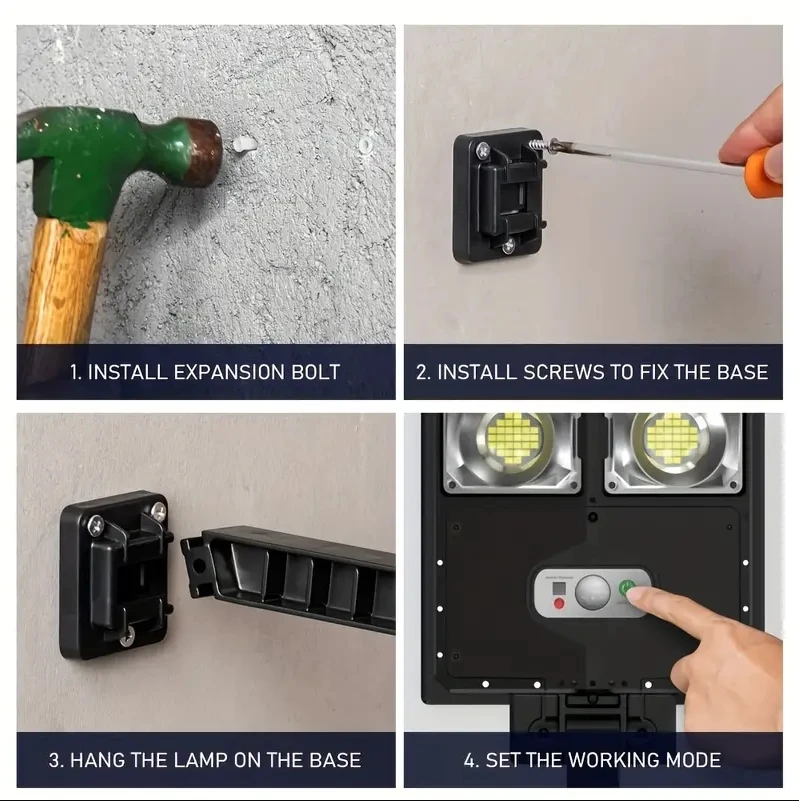 1. INSTALL EXPANSION BOLT

2. INSTALL SCREWS TO FIX THE BASE

3. HANG THE LAMP ON THE BASE

4. SET THE WORKING MODE