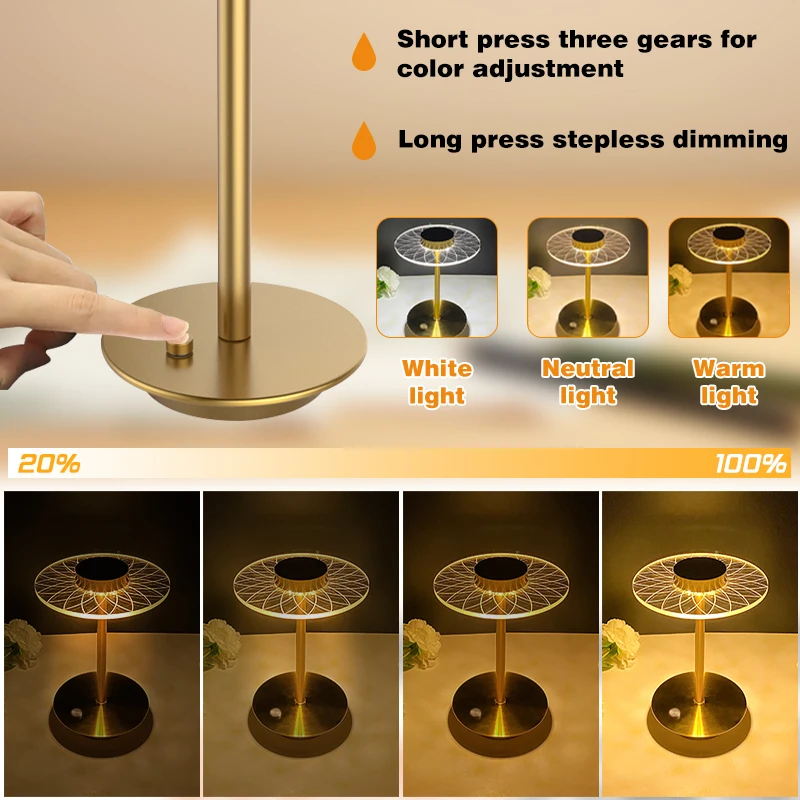 Short press three gears for color adjustment

Long press stepless dimming

White light

Neutral light

Warm light

20%

100%