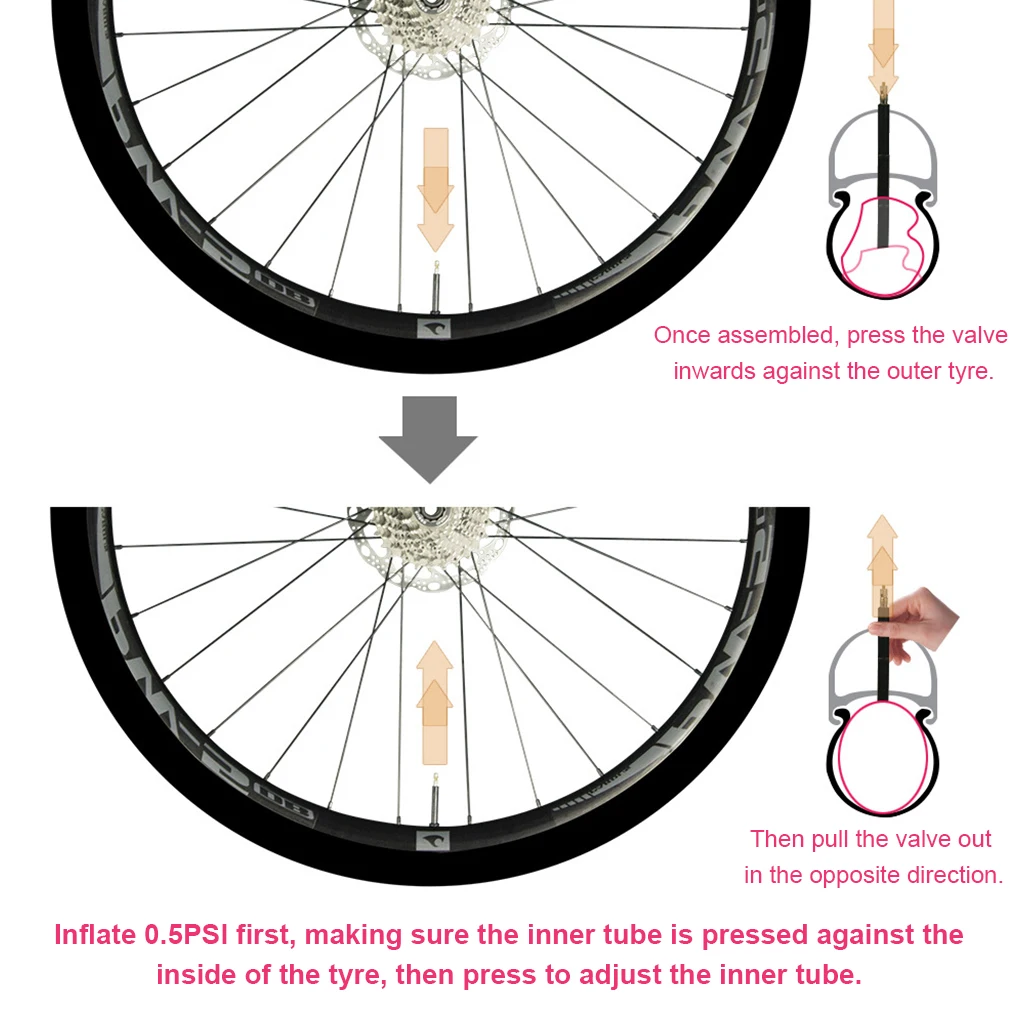 Once assembled, press the valve inwards against the outer tyre.

Then pull the valve out in the opposite direction.

Inflate 0.5PSI first, making sure the inner tube is pressed against the inside of the tyre, then press to adjust the inner tube.