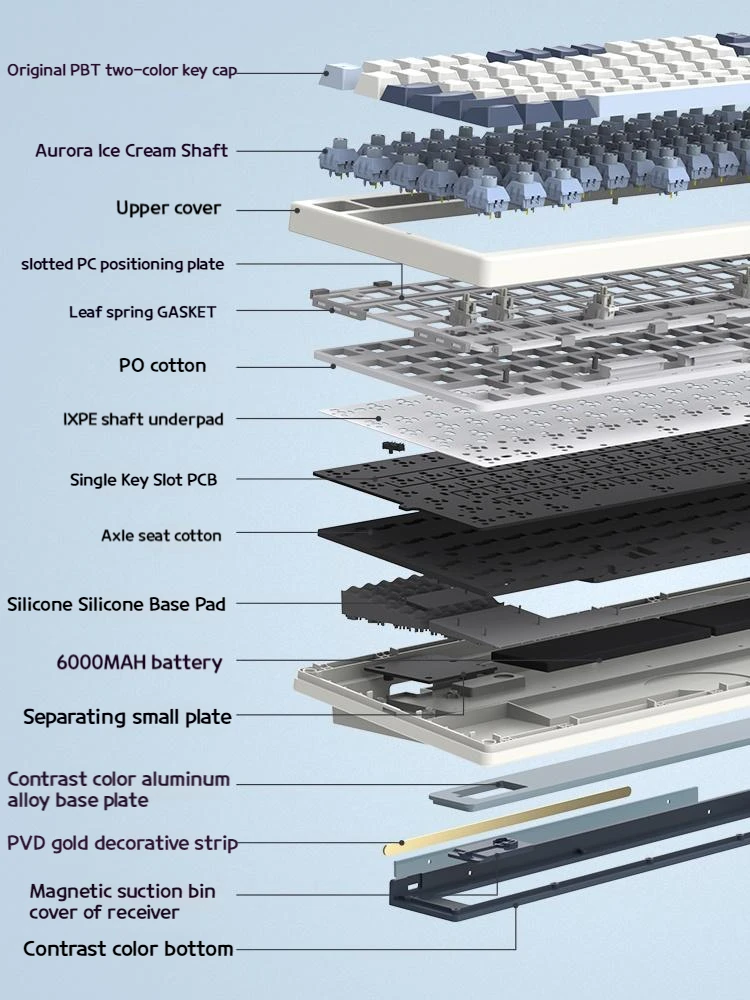 Original PBT two-color key cap

Aurora Ice Cream Shaft

Upper cover

slotted PC positioning plate

Leaf spring GASKET

PO cotton

IXPE shaft underpad

Single Key Slot PCB

Axle seat cotton

Silicone Silicone Base Pad

6000MAH battery

Separating small plate

Contrast color aluminum alloy base plate

PVD gold decorative strip

Magnetic suction bin cover of receiver

Contrast color bottom