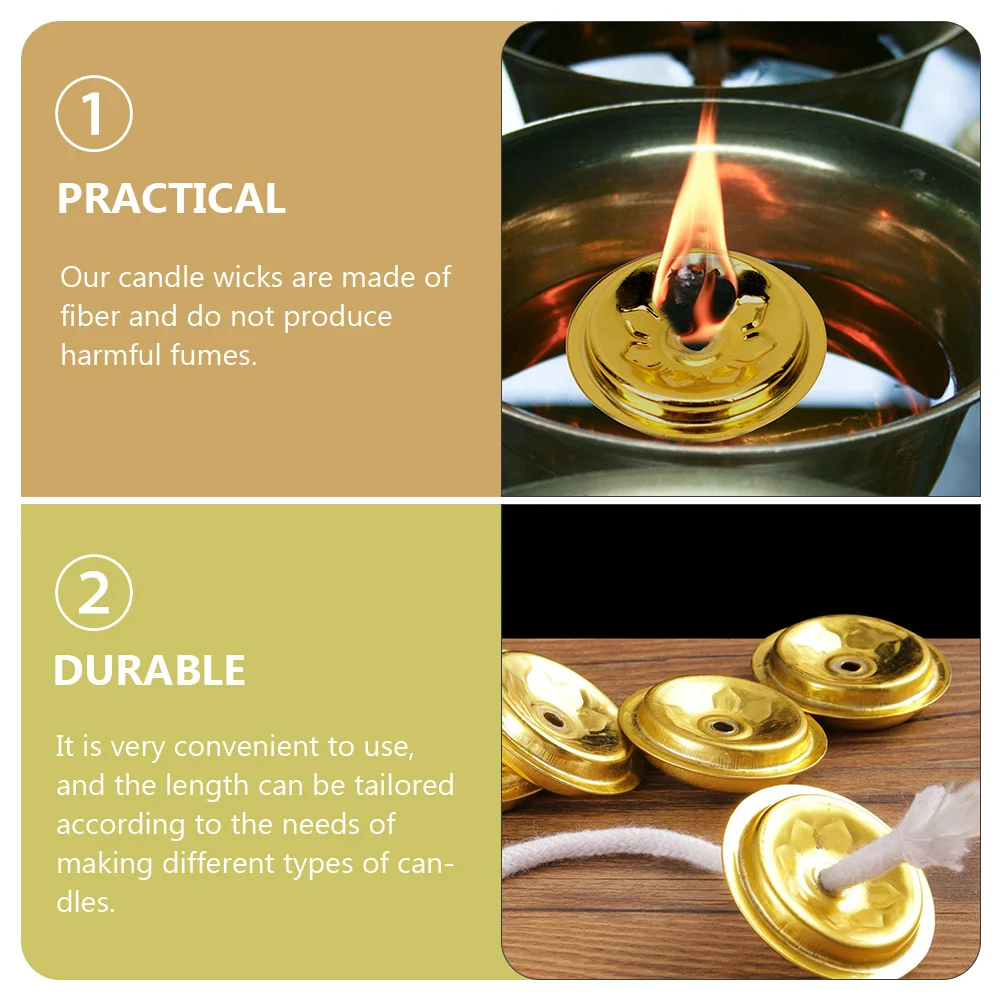 1

PRACTICAL

Our candle wicks are made of fiber and do not produce harmful fumes.

2

DURABLE

It is very convenient to use, and the length can be tailored according to the needs of making different types of candles.