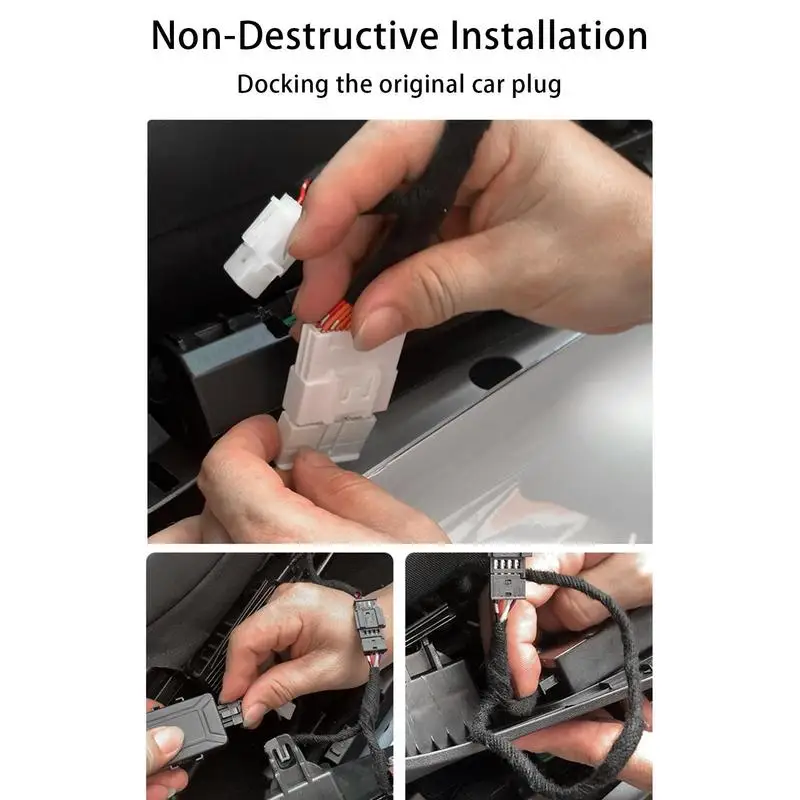 Non-Destructive Installation

Docking the original car plug