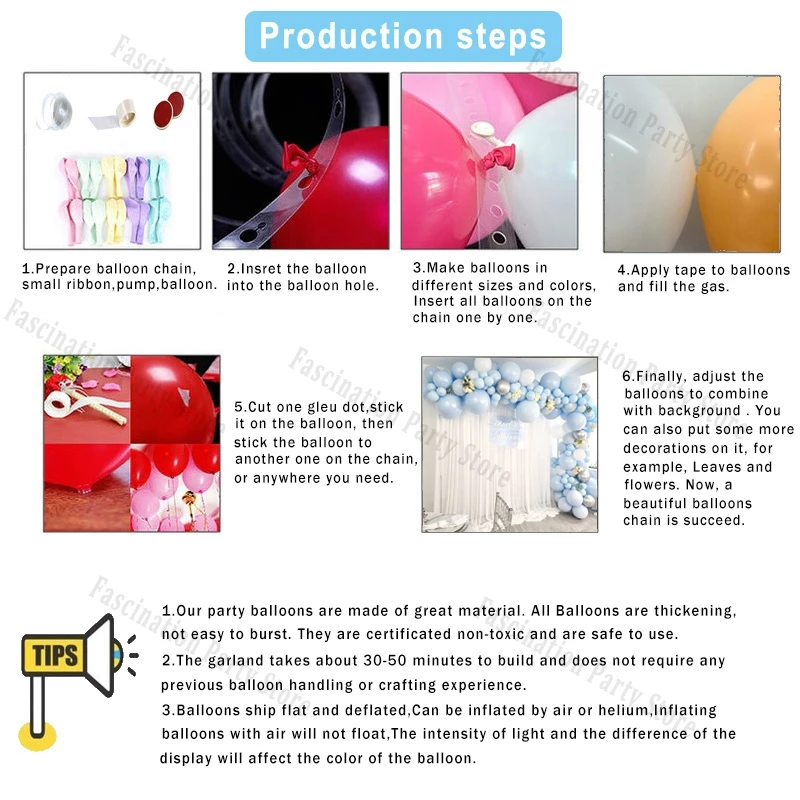 Production steps

Fascination Party Store

1.Prepare balloon chain, small ribbon,pump,balloon.

2.Insret the balloon into the balloon hole.

3.Make balloons in different sizes and colors, Insert all balloons on the chain one by one.

4.Apply tape to balloons and fill the gas.

5.Cut one gleu dot,stick it on the balloon, then stick the balloon to another one on the chain, or anywhere you need.

6.Finally, adjust the balloons to combine with background . You can also put some more decorations on it, for example, Leaves and flowers. Now, a beautiful balloons chain is succeed.

TIPS

1.Our party balloons are made of great material. All Balloons are thickening, not easy to burst. They are certificated non-toxic and are safe to use.

2.The garland takes about 30-50 minutes to build and does not require any previous balloon handling or crafting experience.

3.Balloons ship flat and deflated,Can be inflated by air or helium,Inflating balloons with air will not float,The intensity of light and the difference of the display will affect the color of the balloon.