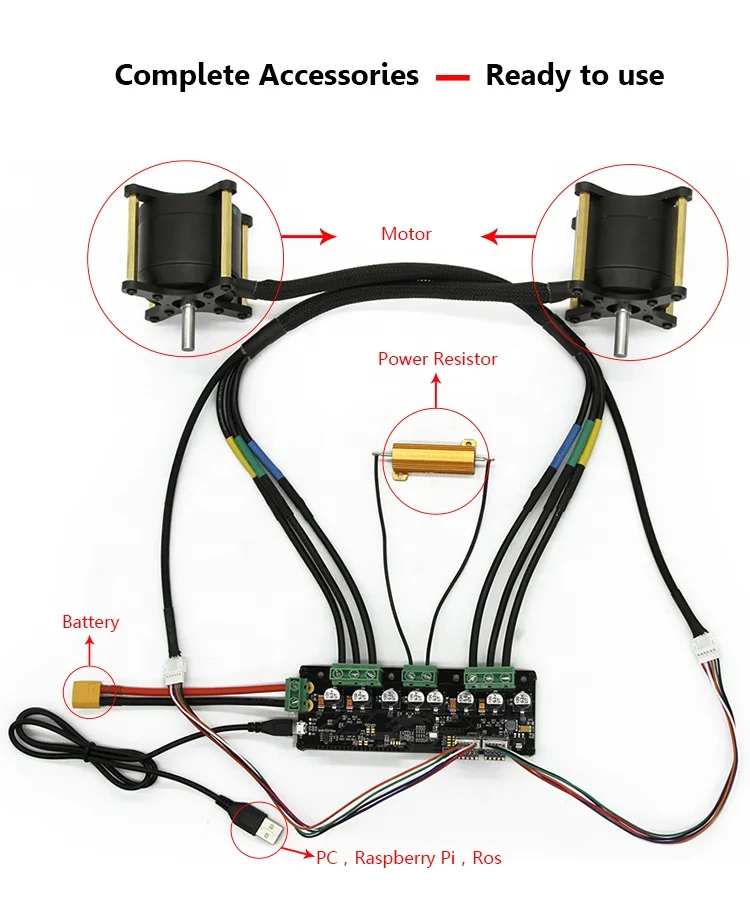 Complete Accessories — Ready to use

Motor

Power Resistor

Battery

PC , Raspberry Pi , Ros