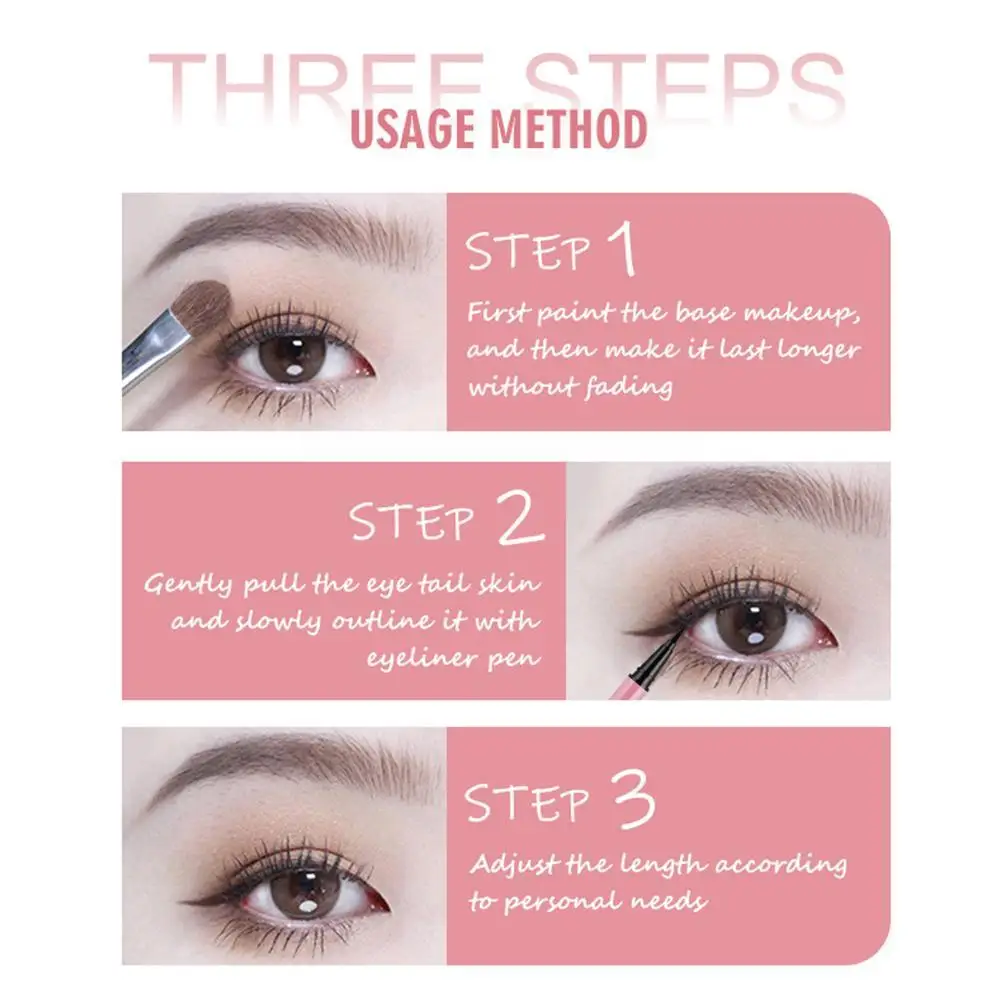 THREE STEPS
USAGE METHOD

STEP 1
First paint the base makeup, and then make it last longer without fading

STEP 2
Gently pull the eye tail skin and slowly outline it with eyeliner pen

STEP 3
Adjust the length according to personal needs