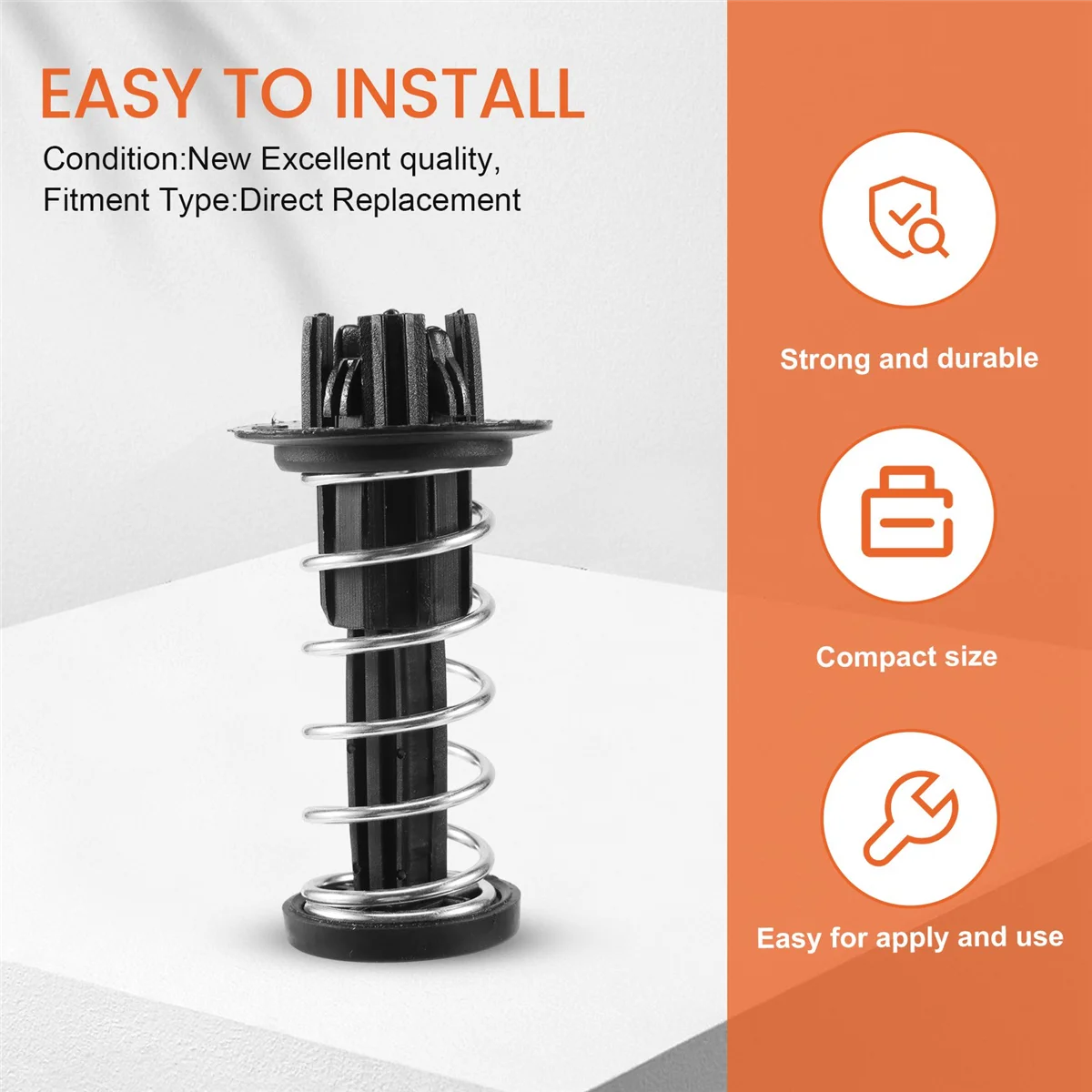 EASY TO INSTALL

Condition:New Excellent quality, Fitment Type:Direct Replacement

Strong and durable

Compact size

Easy for apply and use