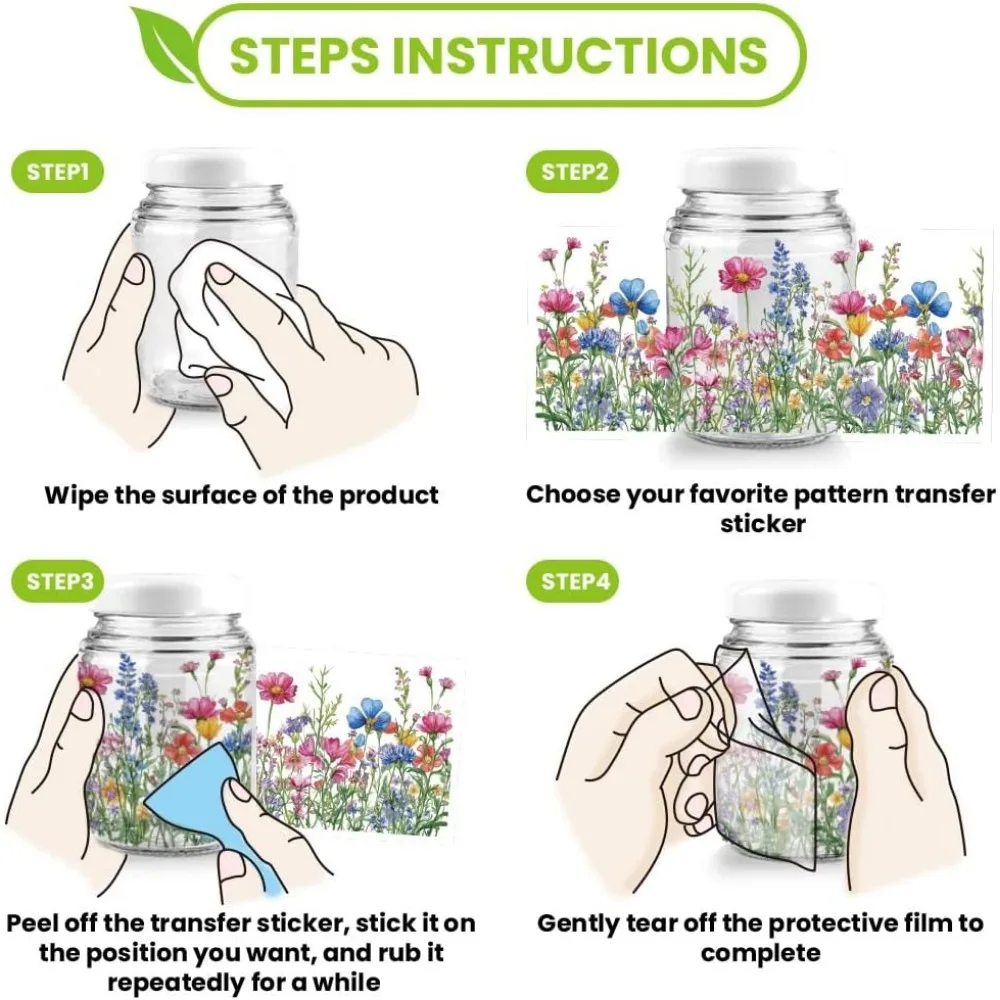 STEPS INSTRUCTIONS

STEP1

Wipe the surface of the product

STEP2

Choose your favorite pattern transfer sticker

STEP3

Peel off the transfer sticker, stick it on the position you want, and rub it repeatedly for a while

STEP4

Gently tear off the protective film to complete