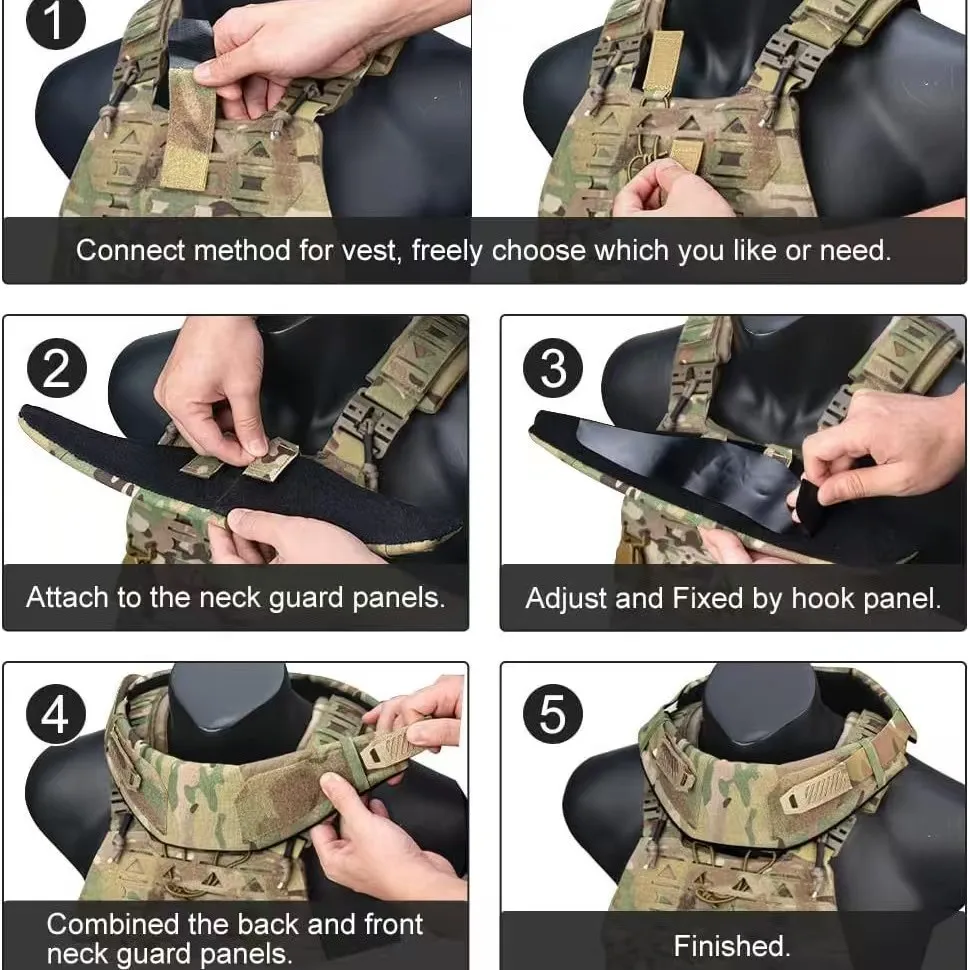 1

Connect method for vest, freely choose which you like or need.

2

Attach to the neck guard panels.

3

Adjust and Fixed by hook panel.

4

Combined the back and front neck guard panels.

5

Finished.