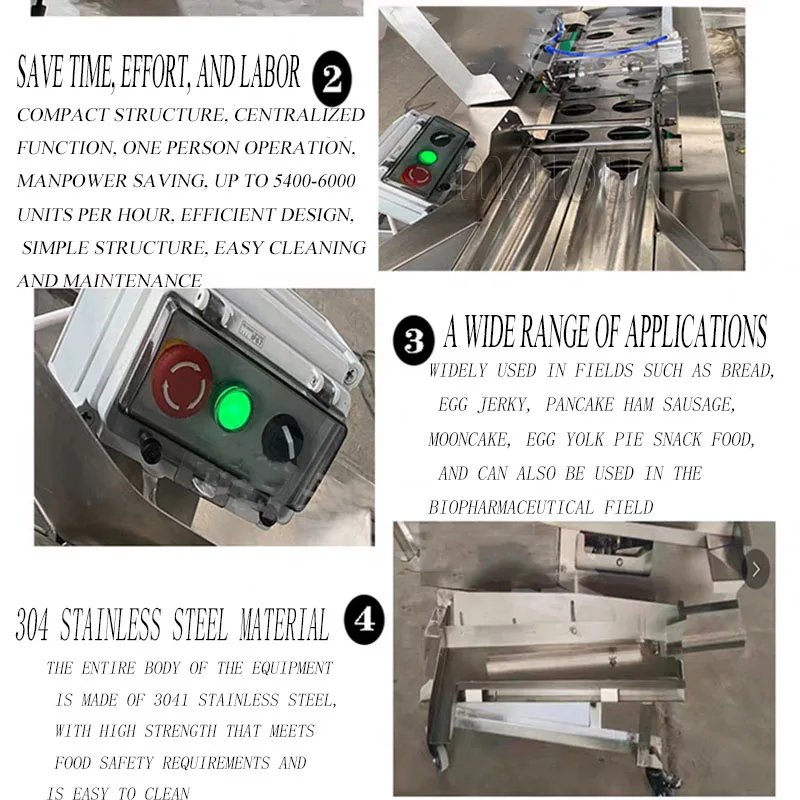 SAVE TIME, EFFORT, AND LABOR 2

COMPACT STRUCTURE, CENTRALIZED FUNCTION, ONE PERSON OPERATION, MANPOWER SAVING, UP TO 5400-6000 UNITS PER HOUR, EFFICIENT DESIGN, SIMPLE STRUCTURE, EASY CLEANING AND MAINTENANCE

3 A WIDE RANGE OF APPLICATIONS

WIDELY USED IN FIELDS SUCH AS BREAD, EGG JERKY, PANCAKE HAM SAUSAGE, MOONCAKE, EGG YOLK PIE SNACK FOOD, AND CAN ALSO BE USED IN THE BIOPHARMACEUTICAL FIELD

304 STAINLESS STEEL MATERIAL 4

THE ENTIRE BODY OF THE EQUIPMENT IS MADE OF 3041 STAINLESS STEEL, WITH HIGH STRENGTH THAT MEETS FOOD SAFETY REQUIREMENTS AND IS EASY TO CLEAN