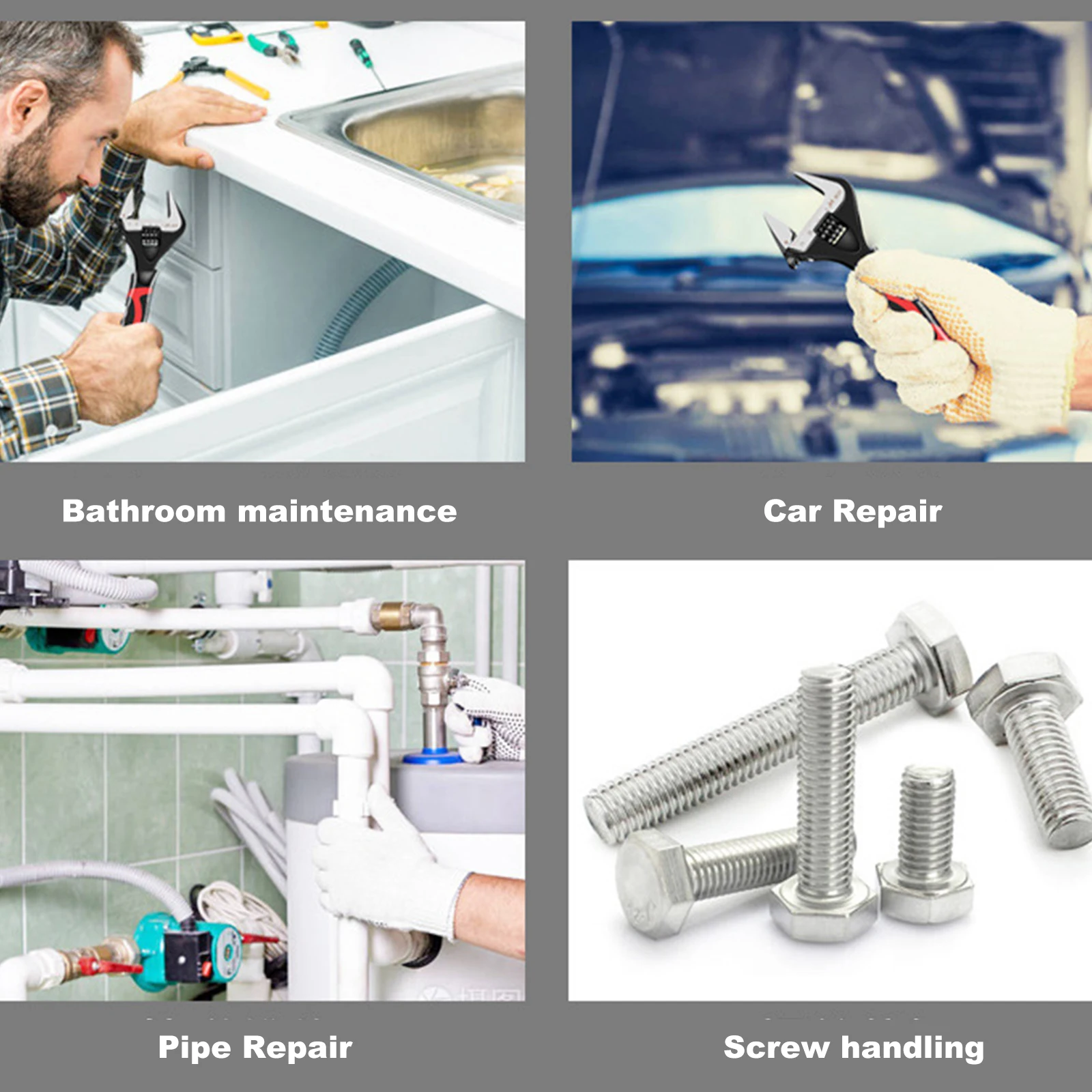 Bathroom maintenance

Car Repair

Pipe Repair

Screw handling