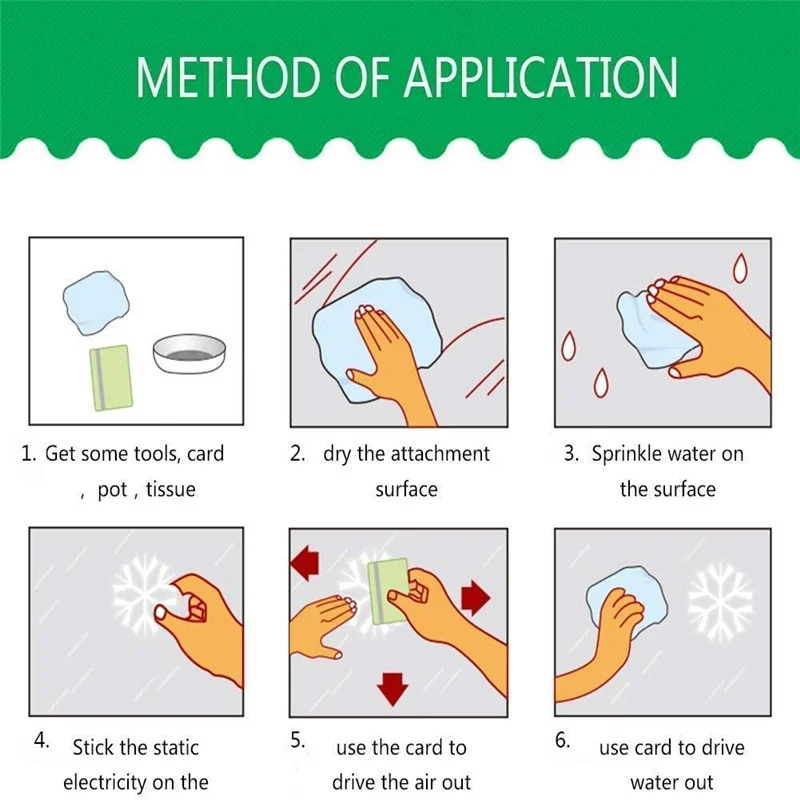 METHOD OF APPLICATION

1. Get some tools, card , pot , tissue

2. dry the attachment surface

3. Sprinkle water on the surface

4. Stick the static electricity on the

5. use the card to drive the air out

6. use card to drive water out