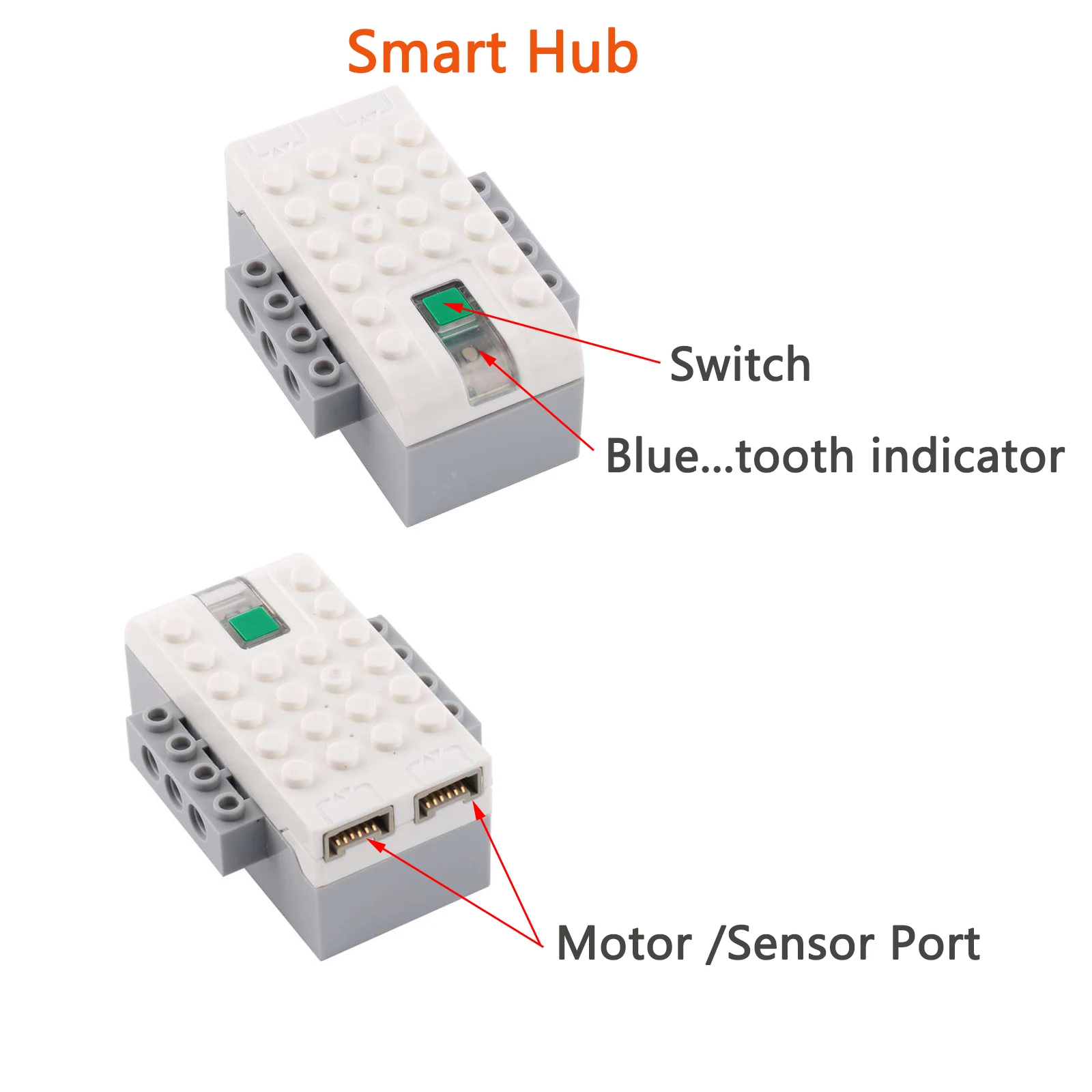 Smart Hub

Switch

Blue...tooth indicator

Motor /Sensor Port