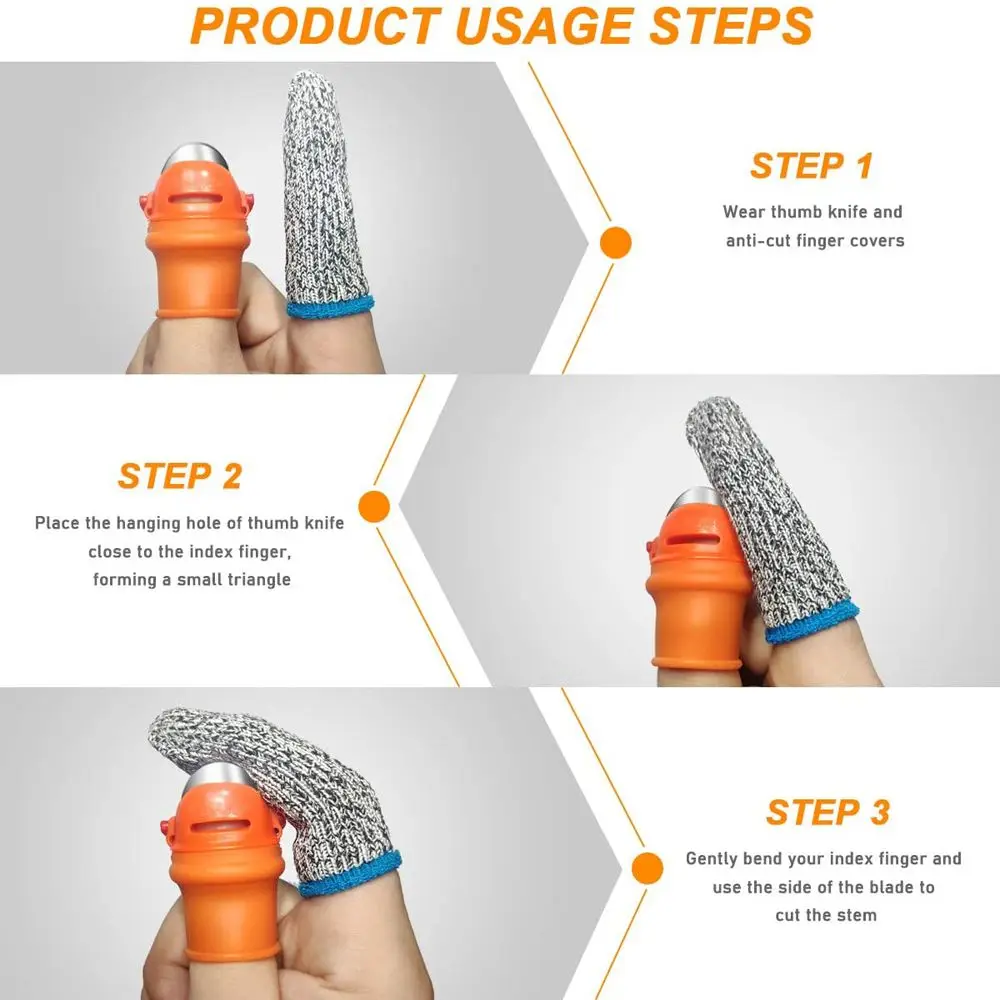 PRODUCT USAGE STEPS

STEP 1

Wear thumb knife and anti-cut finger covers

STEP 2

Place the hanging hole of thumb knife close to the index finger, forming a small triangle

STEP 3

Gently bend your index finger and use the side of the blade to cut the stem