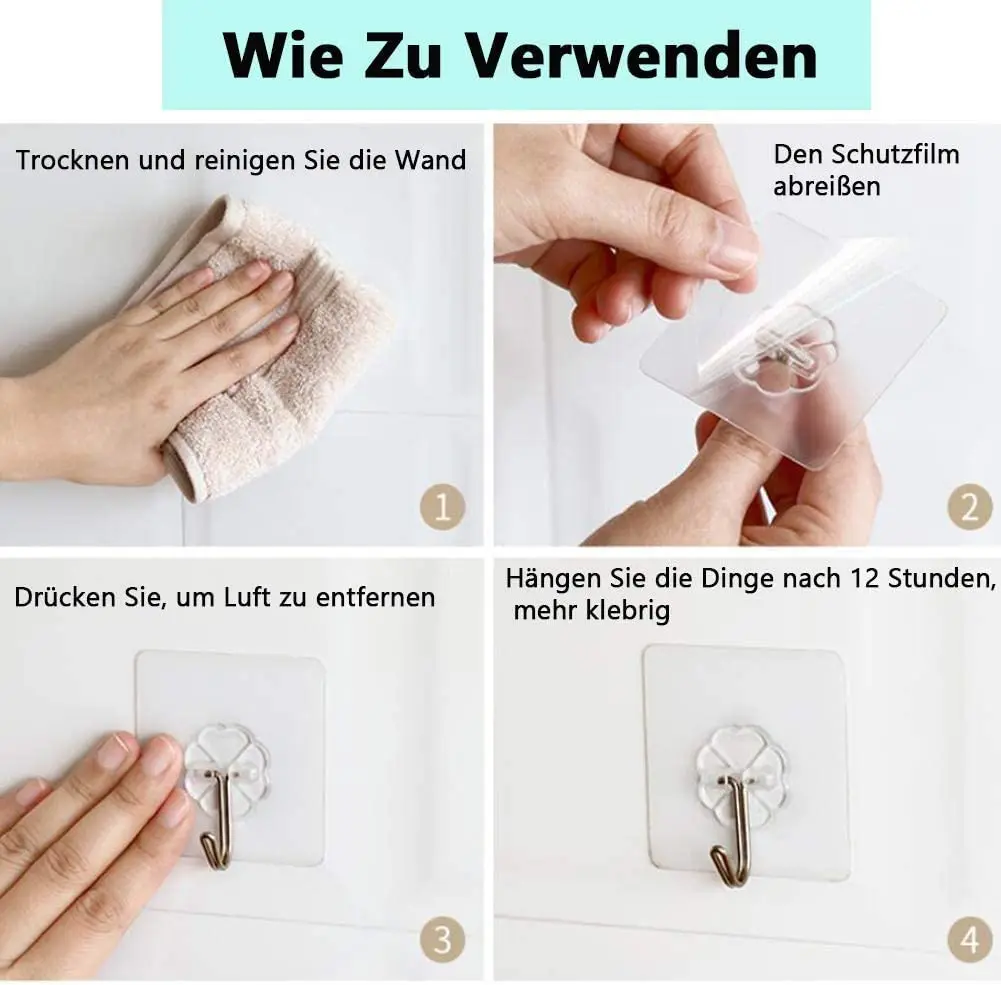 Wie Zu Verwenden

Trocknen und reinigen Sie die Wand

1

Den Schutzfilm abreißen

2

Drücken Sie, um Luft zu entfernen

3

Hängen Sie die Dinge nach 12 Stunden, mehr klebrig

4