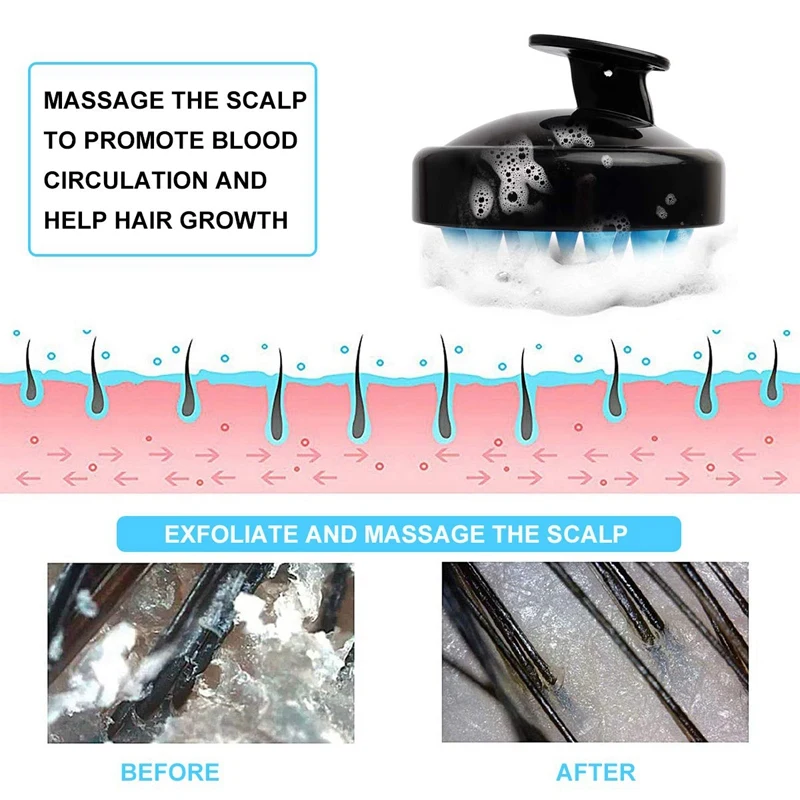 MASSAGE THE SCALP TO PROMOTE BLOOD CIRCULATION AND HELP HAIR GROWTH

EXFOLIATE AND MASSAGE THE SCALP

BEFORE

AFTER