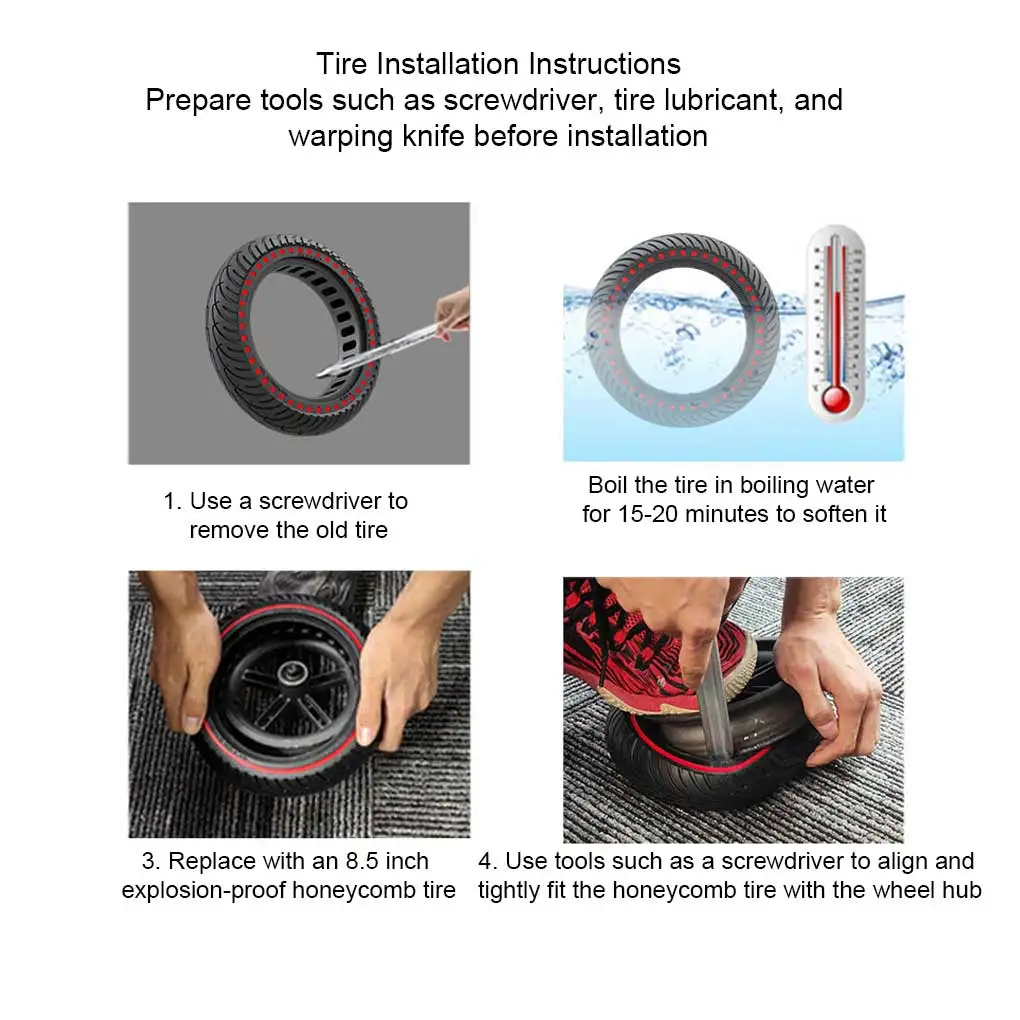 Tire Installation Instructions
Prepare tools such as screwdriver, tire lubricant, and warping knife before installation

1. Use a screwdriver to remove the old tire

Boil the tire in boiling water for 15-20 minutes to soften it

3. Replace with an 8.5 inch explosion-proof honeycomb tire

4. Use tools such as a screwdriver to align and tightly fit the honeycomb tire with the wheel hub