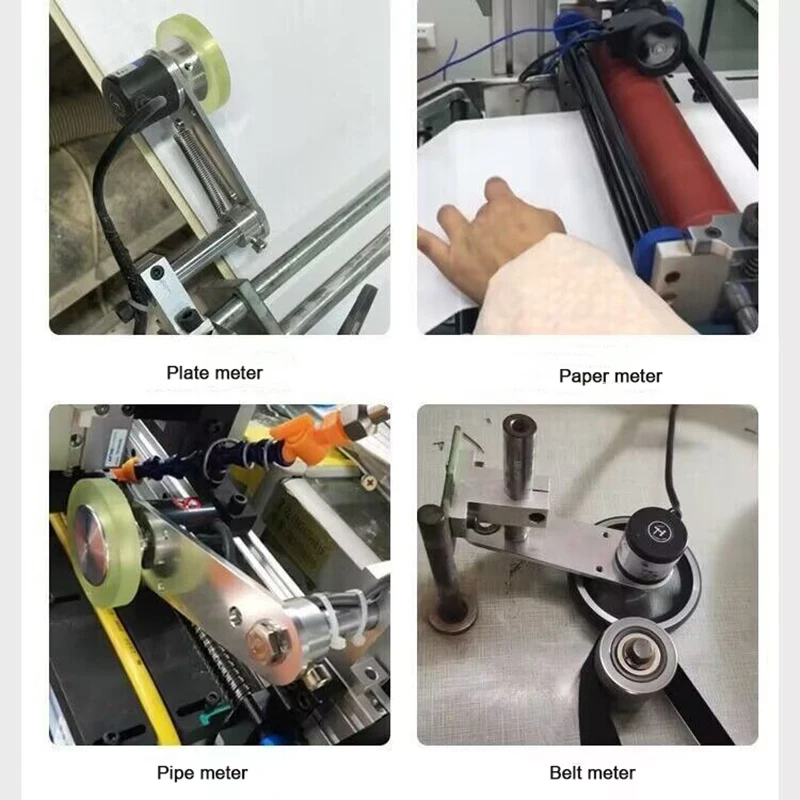 Plate meter

Paper meter

Pipe meter

Belt meter