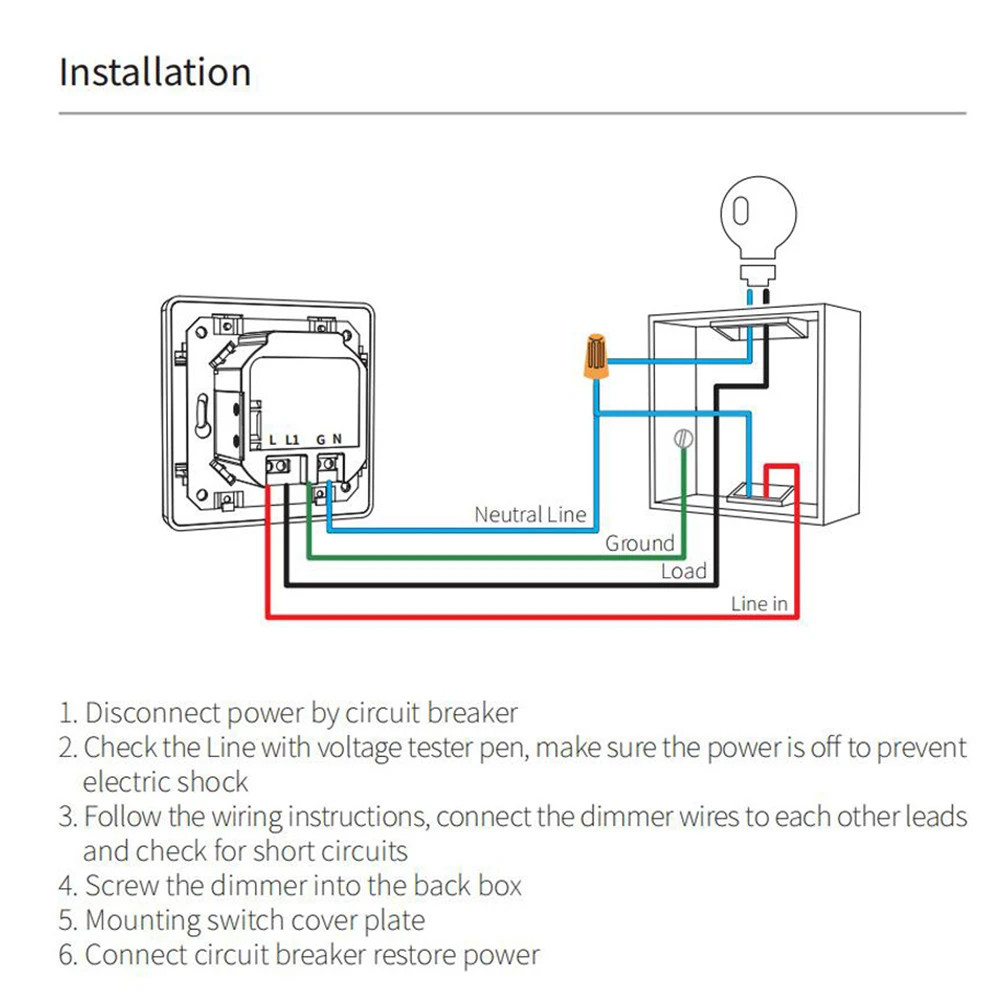 Installation

L L1 G N

Neutral Line
Ground
Load
Line in

1. Disconnect power by circuit breaker
2. Check the Line with voltage tester pen, make sure the power is off to prevent electric shock
3. Follow the wiring instructions, connect the dimmer wires to each other leads and check for short circuits
4. Screw the dimmer into the back box
5. Mounting switch cover plate
6. Connect circuit breaker restore power