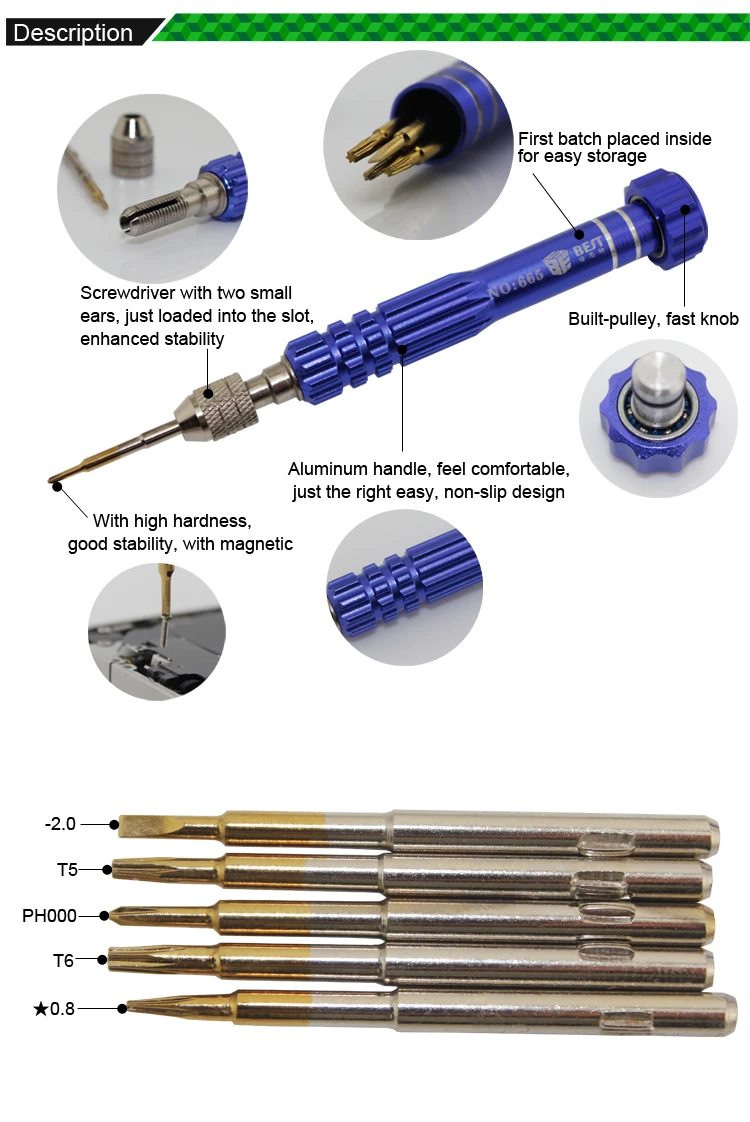 Description

First batch placed inside for easy storage

Screwdriver with two small ears, just loaded into the slot, enhanced stability

NO:665

BEST

Built-pulley, fast knob

Aluminum handle, feel comfortable, just the right easy, non-slip design

With high hardness, good stability, with magnetic

-2.0

T5

PH000

T6

★0.8