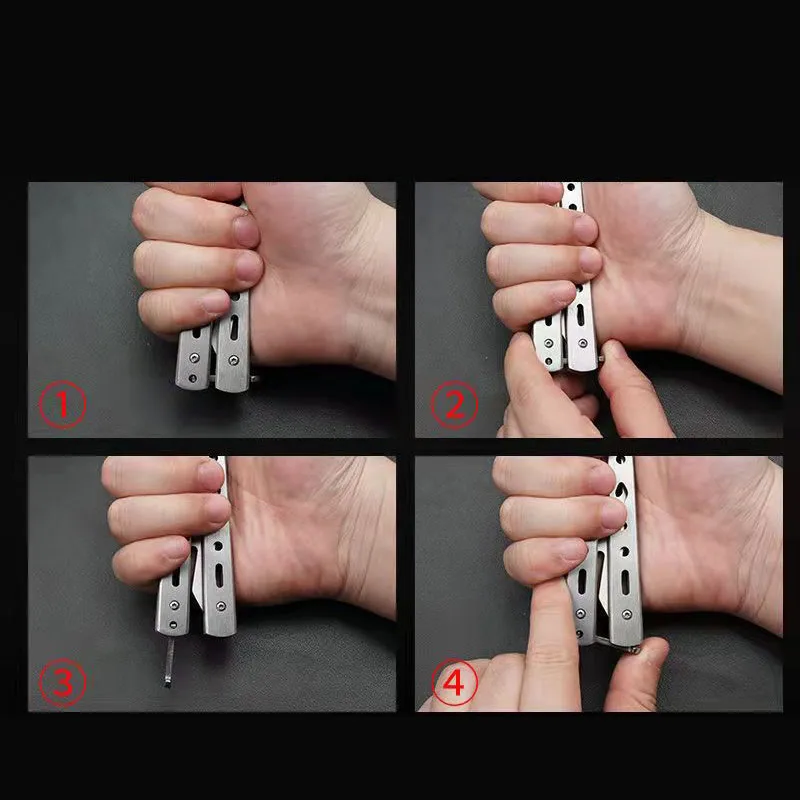 ①
②
③
④