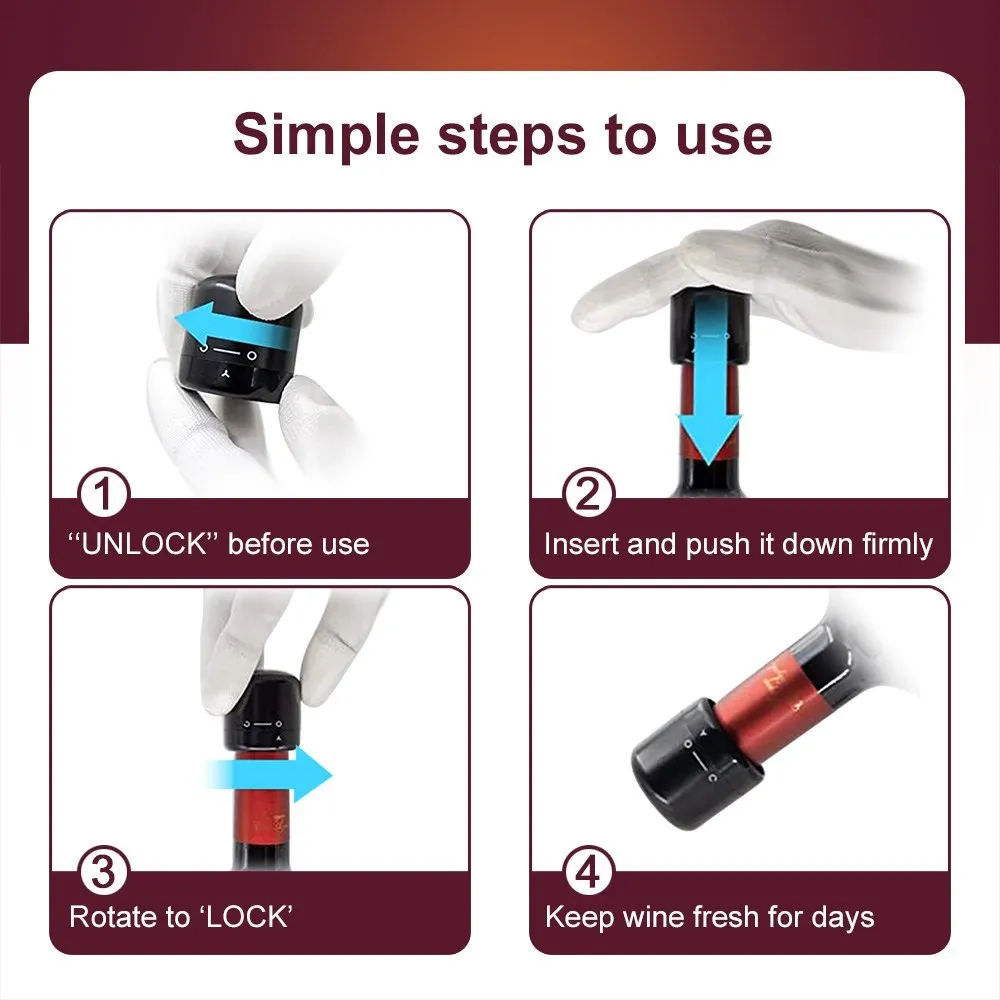 Simple steps to use

1
‘‘UNLOCK’’ before use

2
Insert and push it down firmly

3
Rotate to ‘LOCK’

4
Keep wine fresh for days