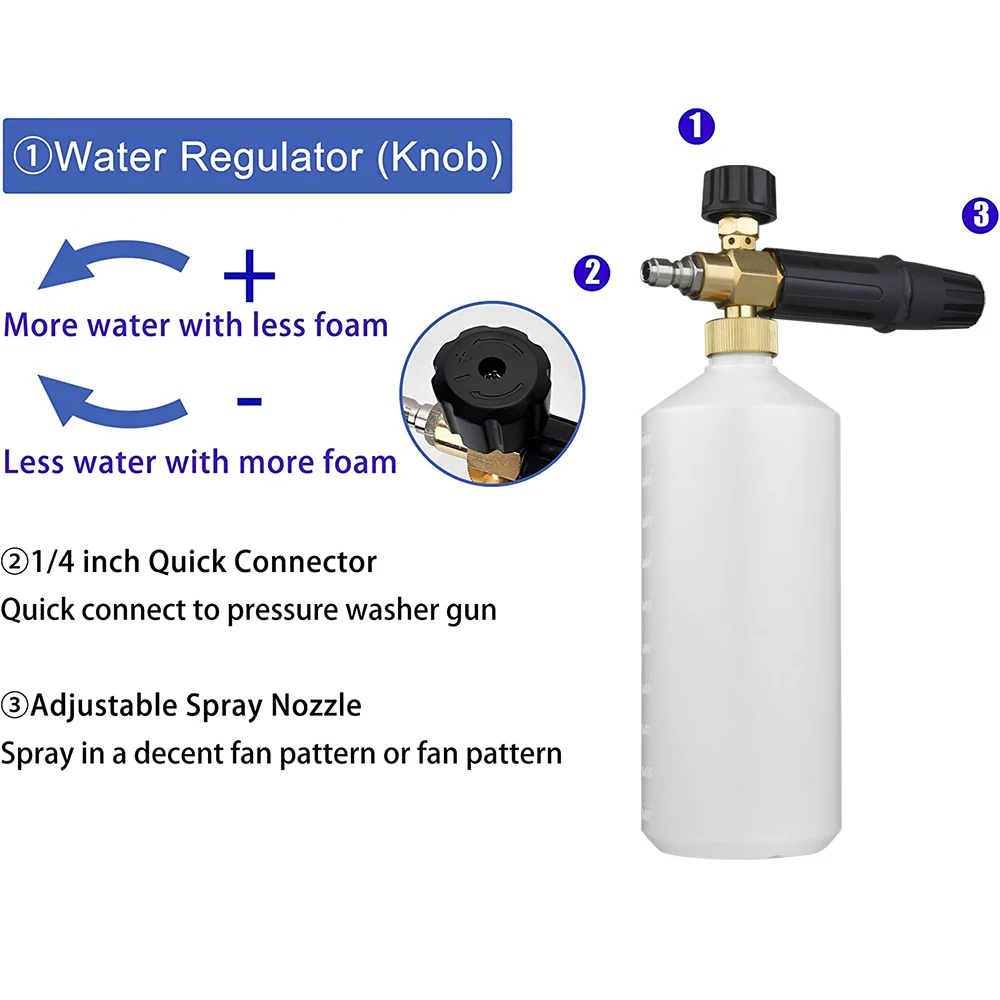 ①Water Regulator (Knob)

+
More water with less foam

-
Less water with more foam

②1/4 inch Quick Connector
Quick connect to pressure washer gun

③Adjustable Spray Nozzle
Spray in a decent fan pattern or fan pattern

1

2

3