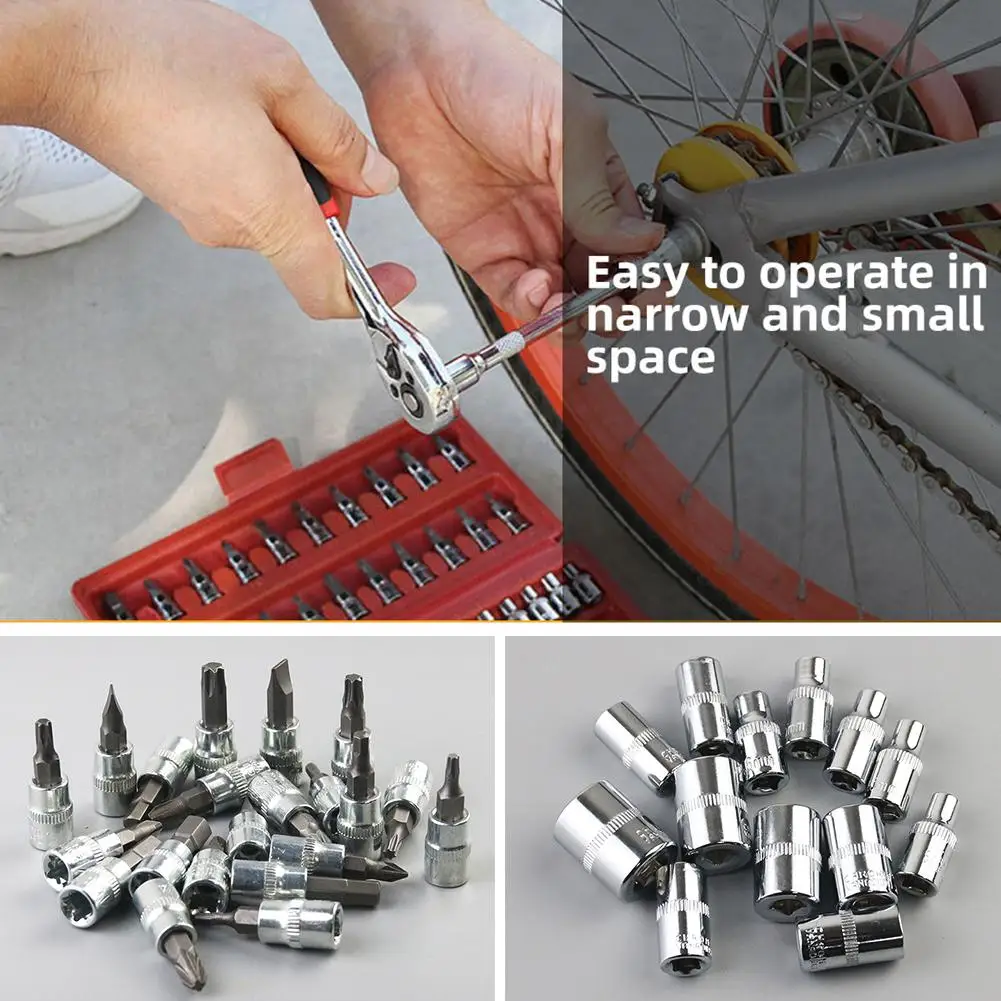 Easy to operate in narrow and small space