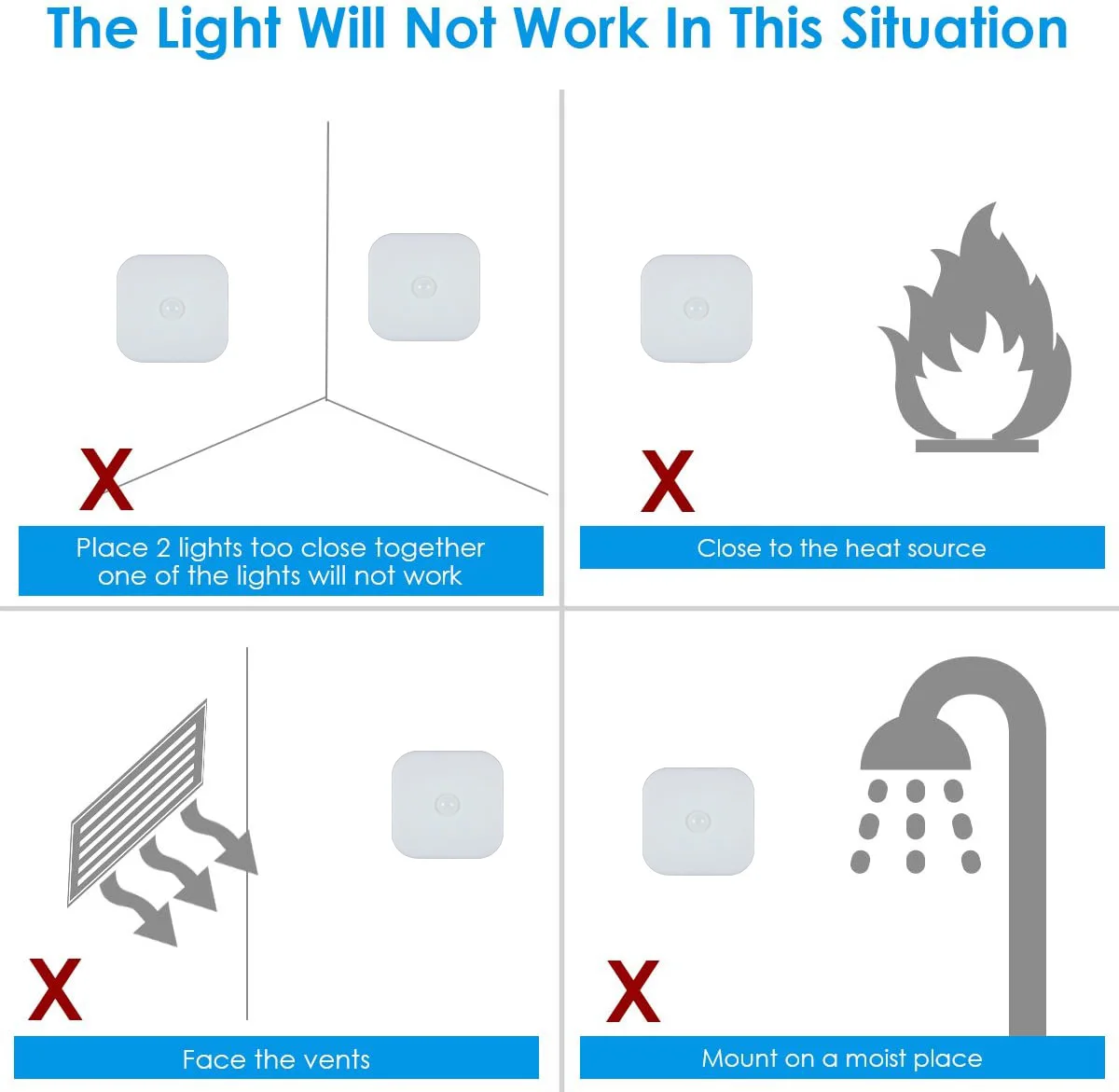 The Light Will Not Work In This Situation

X

Place 2 lights too close together one of the lights will not work

X

Close to the heat source

X

Face the vents

X

Mount on a moist place