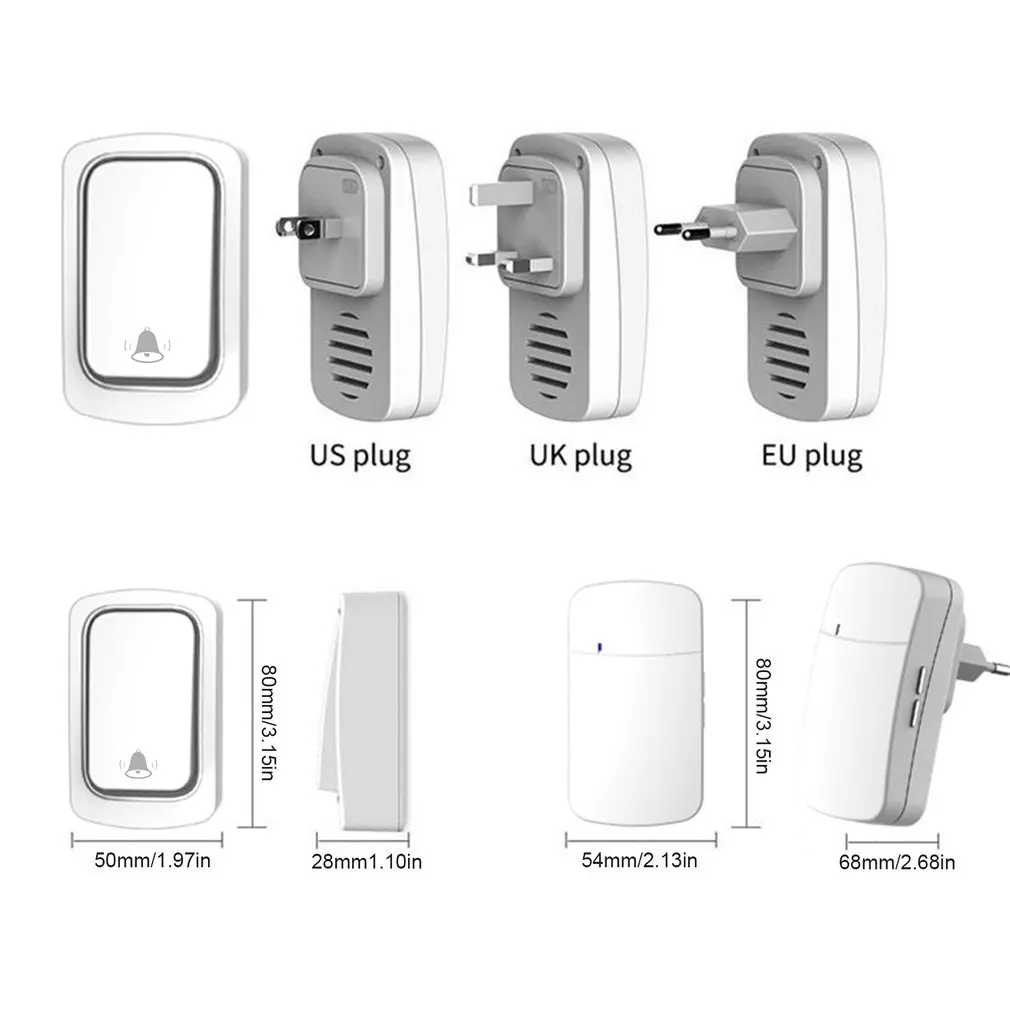 US plug
UK plug
EU plug

80mm/3.15in
50mm/1.97in
28mm1.10in

80mm/3.15in
54mm/2.13in
68mm/2.68in