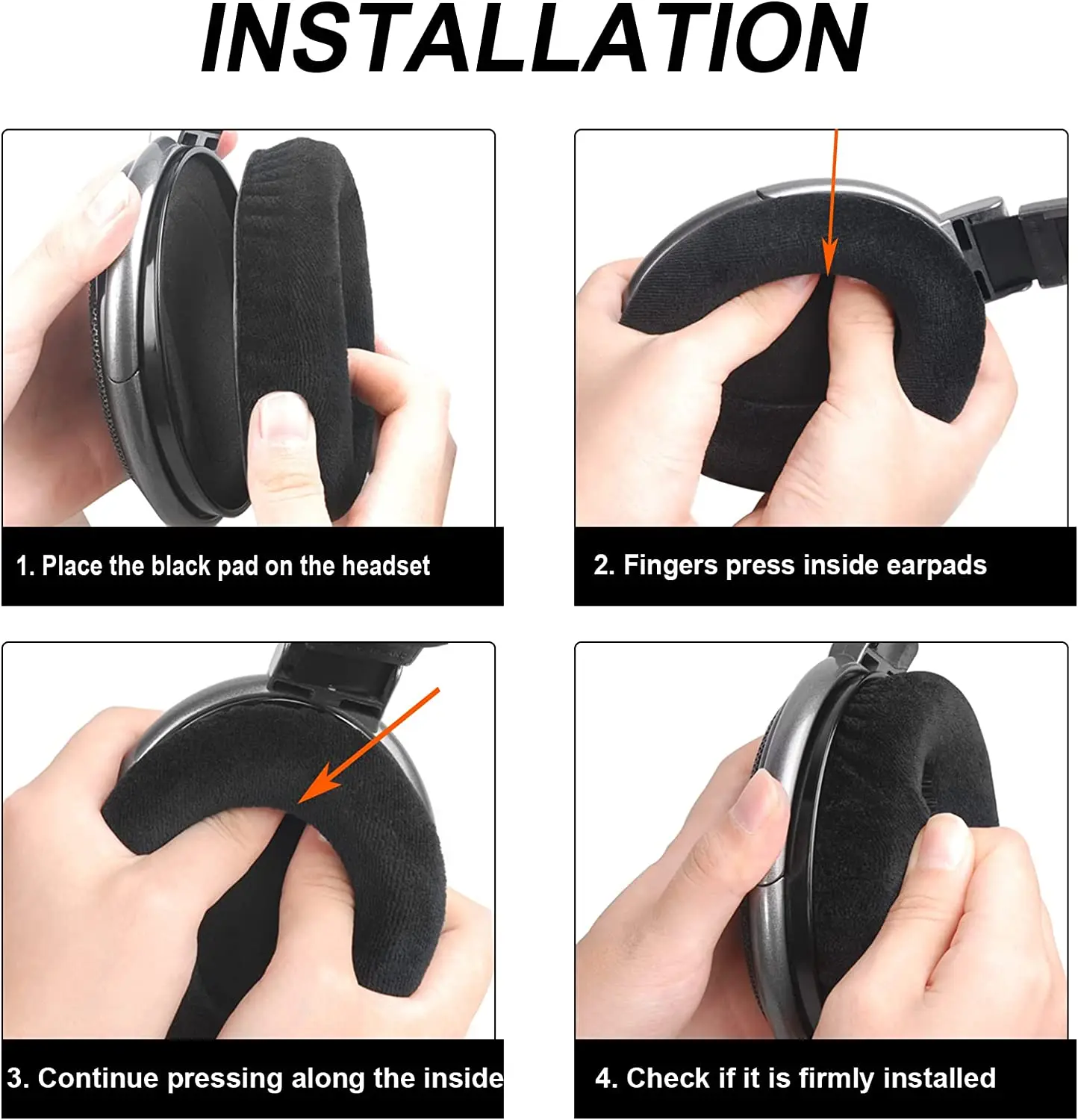 INSTALLATION

1. Place the black pad on the headset

2. Fingers press inside earpads

3. Continue pressing along the inside

4. Check if it is firmly installed