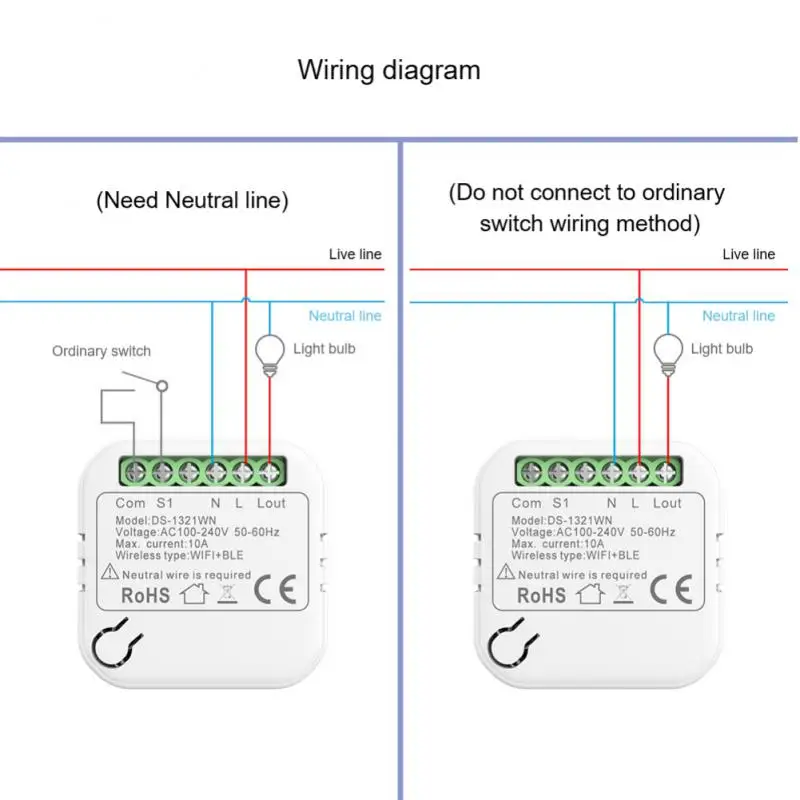 Wiring diagram

(Need Neutral line)

Live line

Neutral line

Ordinary switch

Light bulb

Com S1 N L Lout

Model:DS-1321WN
Voltage:AC100-240V 50-60Hz
Max. current:10A
Wireless type:WIFI+BLE

Neutral wire is required

RoHS CE

(Do not connect to ordinary switch wiring method)

Live line

Neutral line

Light bulb

Com S1 N L Lout

Model:DS-1321WN
Voltage:AC100-240V 50-60Hz
Max. current:10A
Wireless type:WIFI+BLE

Neutral wire is required

RoHS CE