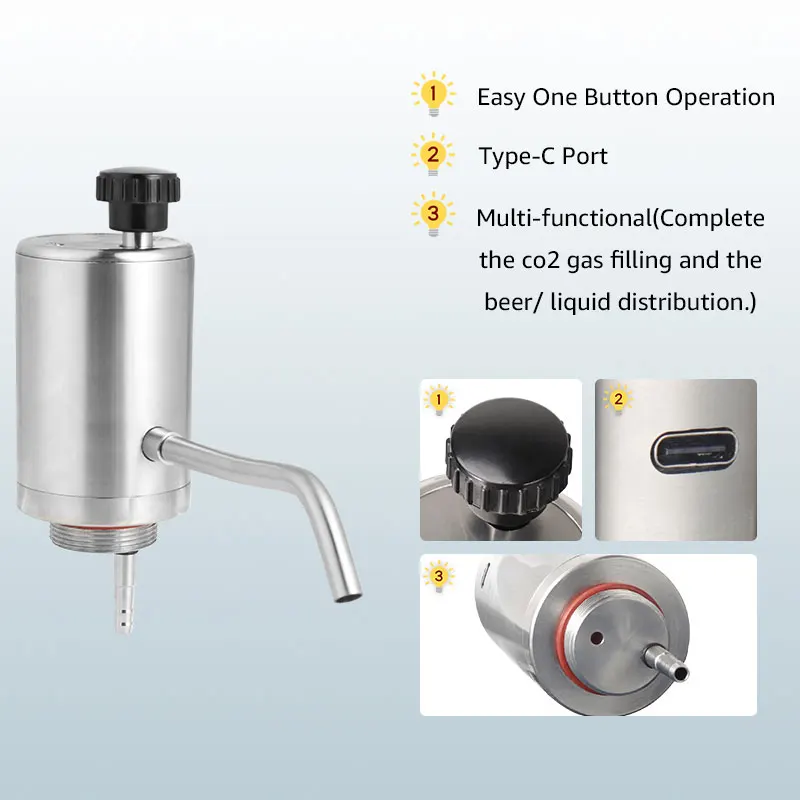 1 Easy One Button Operation

2 Type-C Port

3 Multi-functional(Complete the co2 gas filling and the beer/ liquid distribution.)

1

2

3