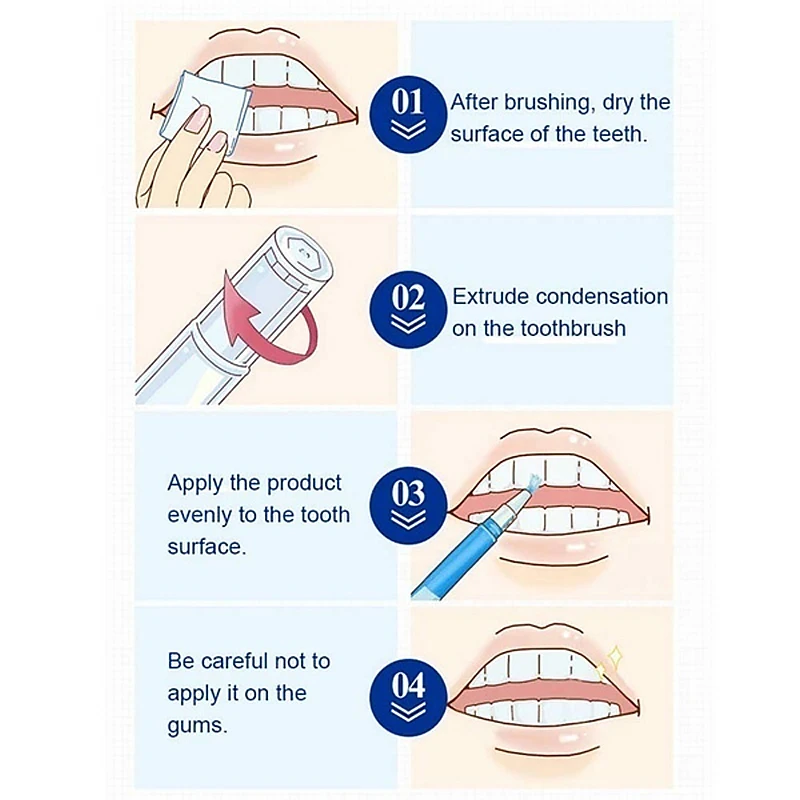 01

After brushing, dry the surface of the teeth.

02

Extrude condensation on the toothbrush

Apply the product evenly to the tooth surface.

03

Be careful not to apply it on the gums.

04