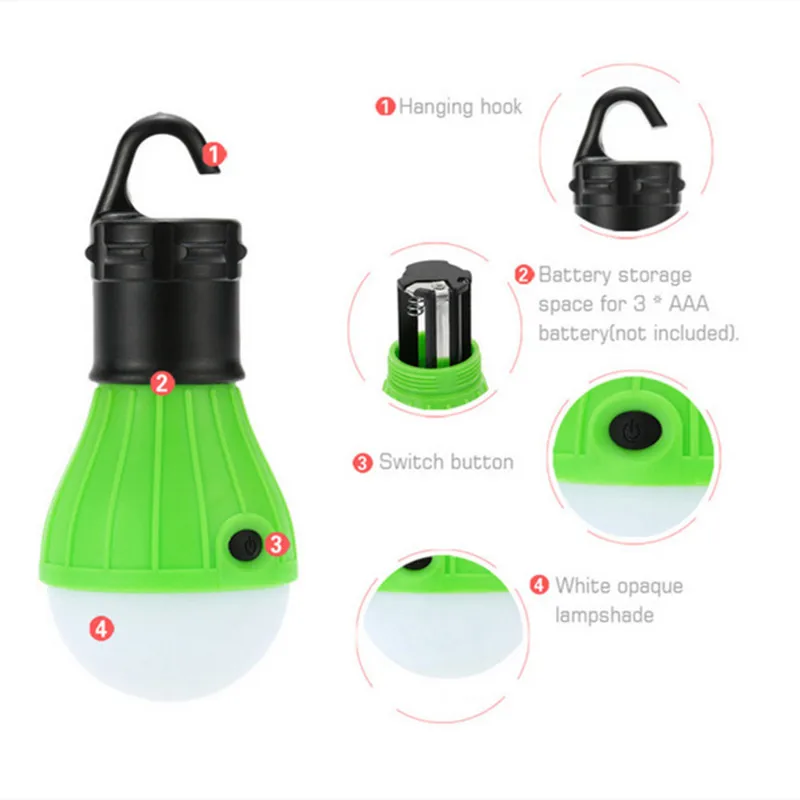 1
2
3
4

1 Hanging hook

2 Battery storage space for 3 * AAA battery(not included).

3 Switch button

4 White opaque lampshade