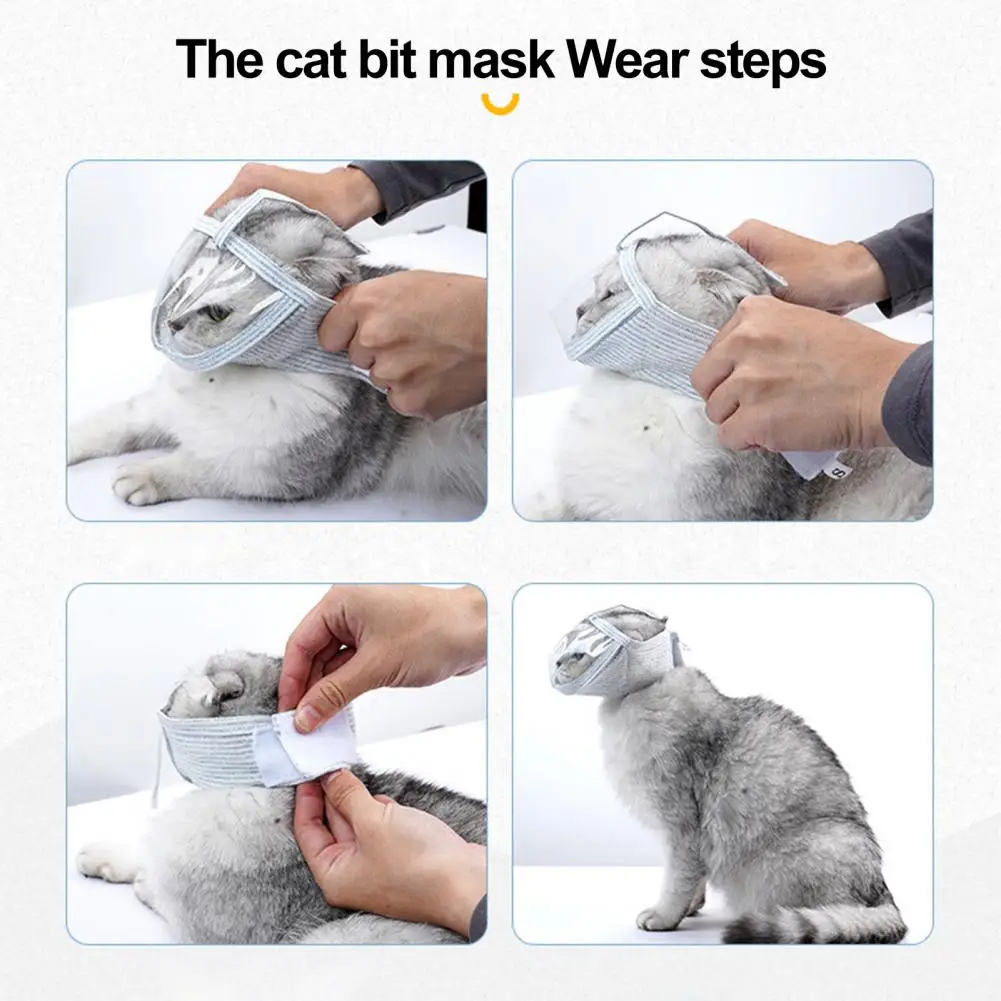 The cat bit mask Wear steps

S