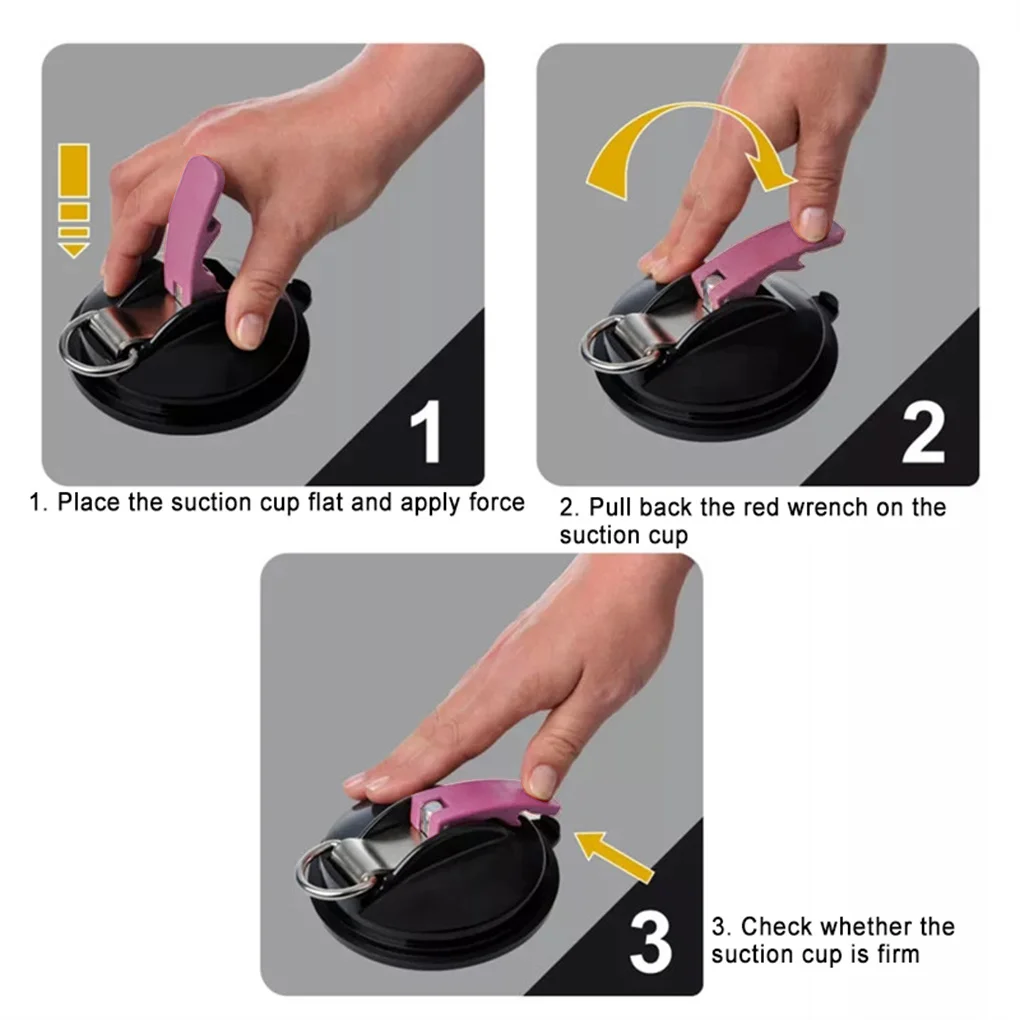 1

1. Place the suction cup flat and apply force

2

2. Pull back the red wrench on the suction cup

3

3. Check whether the suction cup is firm