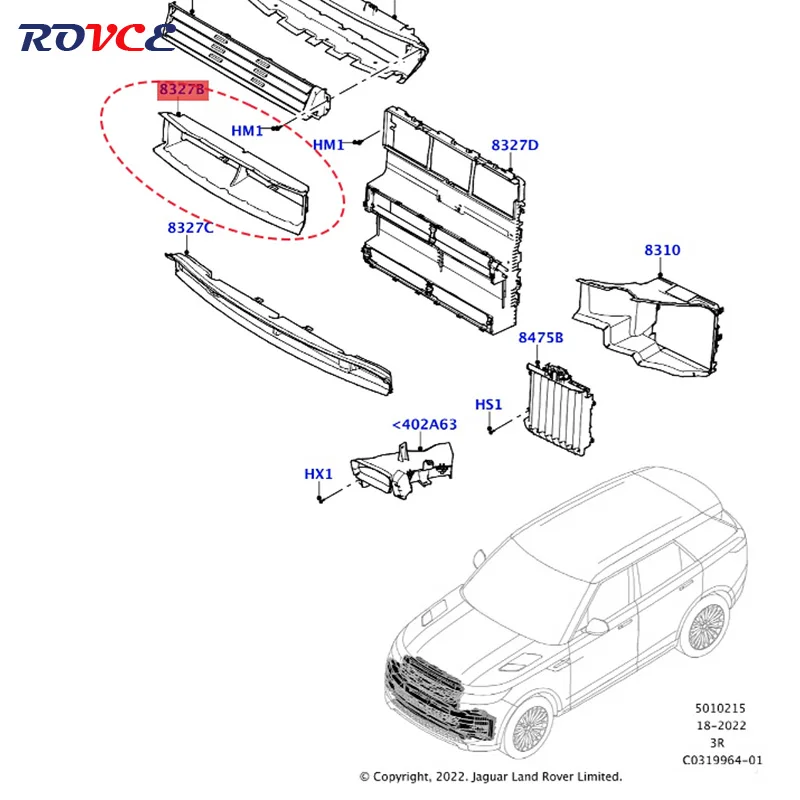 ROVCE

8327B

HM1

HM1

8327D

8327C

8310

8475B

HS1

<402A63

HX1

5010215
18-2022
3R
C0319964-01

© Copyright, 2022. Jaguar Land Rover Limited.