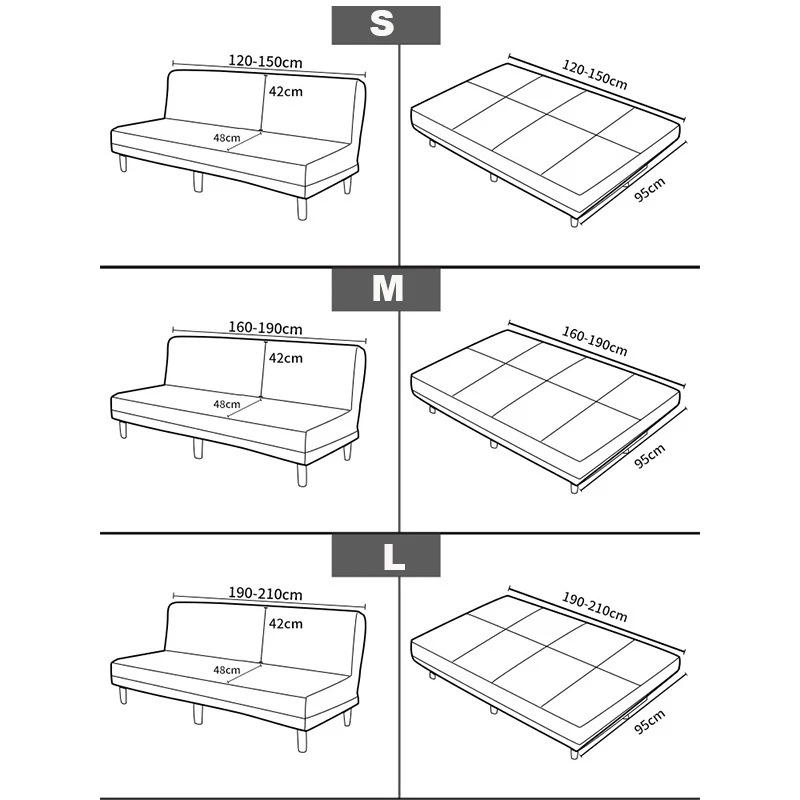 S

120-150cm
42cm
48cm

120-150cm
95cm

M

160-190cm
42cm
48cm

160-190cm
95cm

L

190-210cm
42cm
48cm

190-210cm
95cm