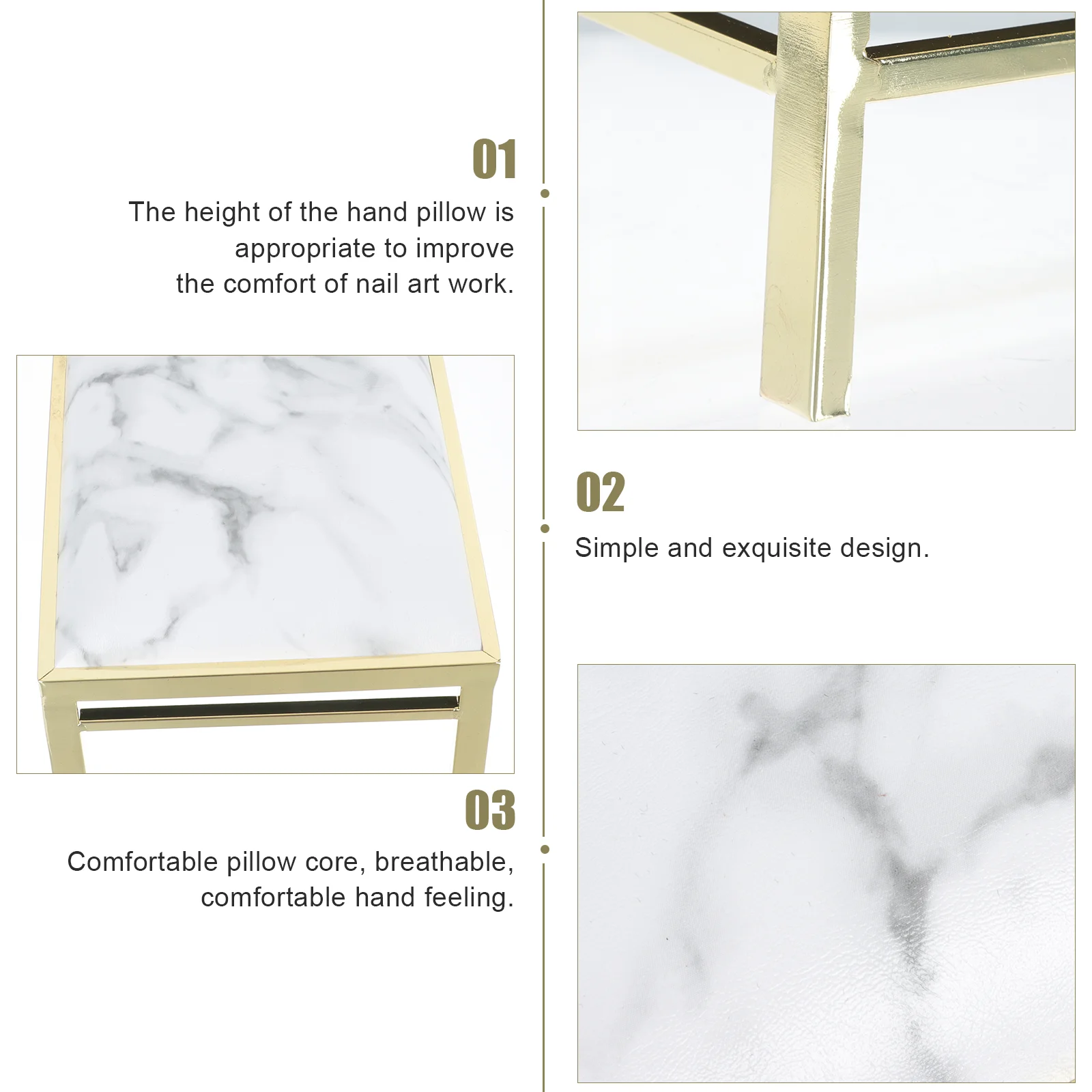 01

The height of the hand pillow is appropriate to improve the comfort of nail art work.

02

Simple and exquisite design.

03

Comfortable pillow core, breathable, comfortable hand feeling.