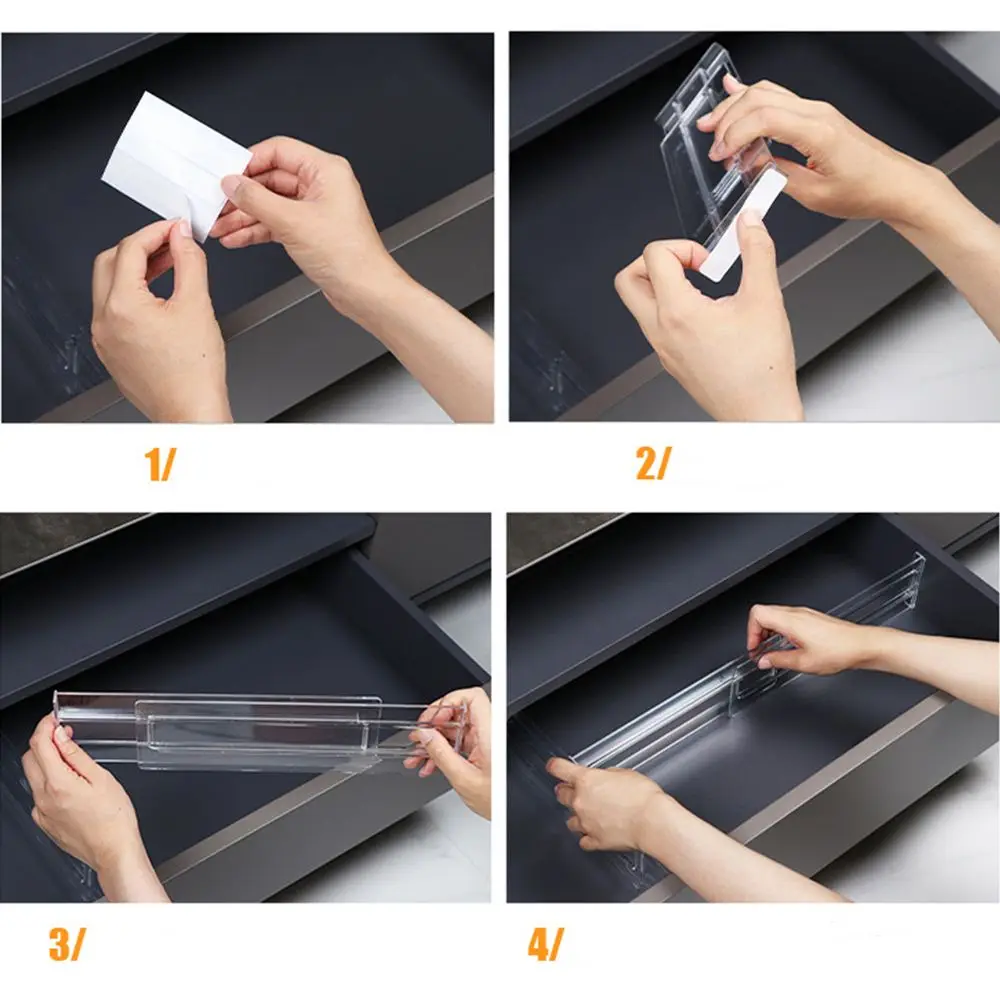 1/

2/

3/

4/