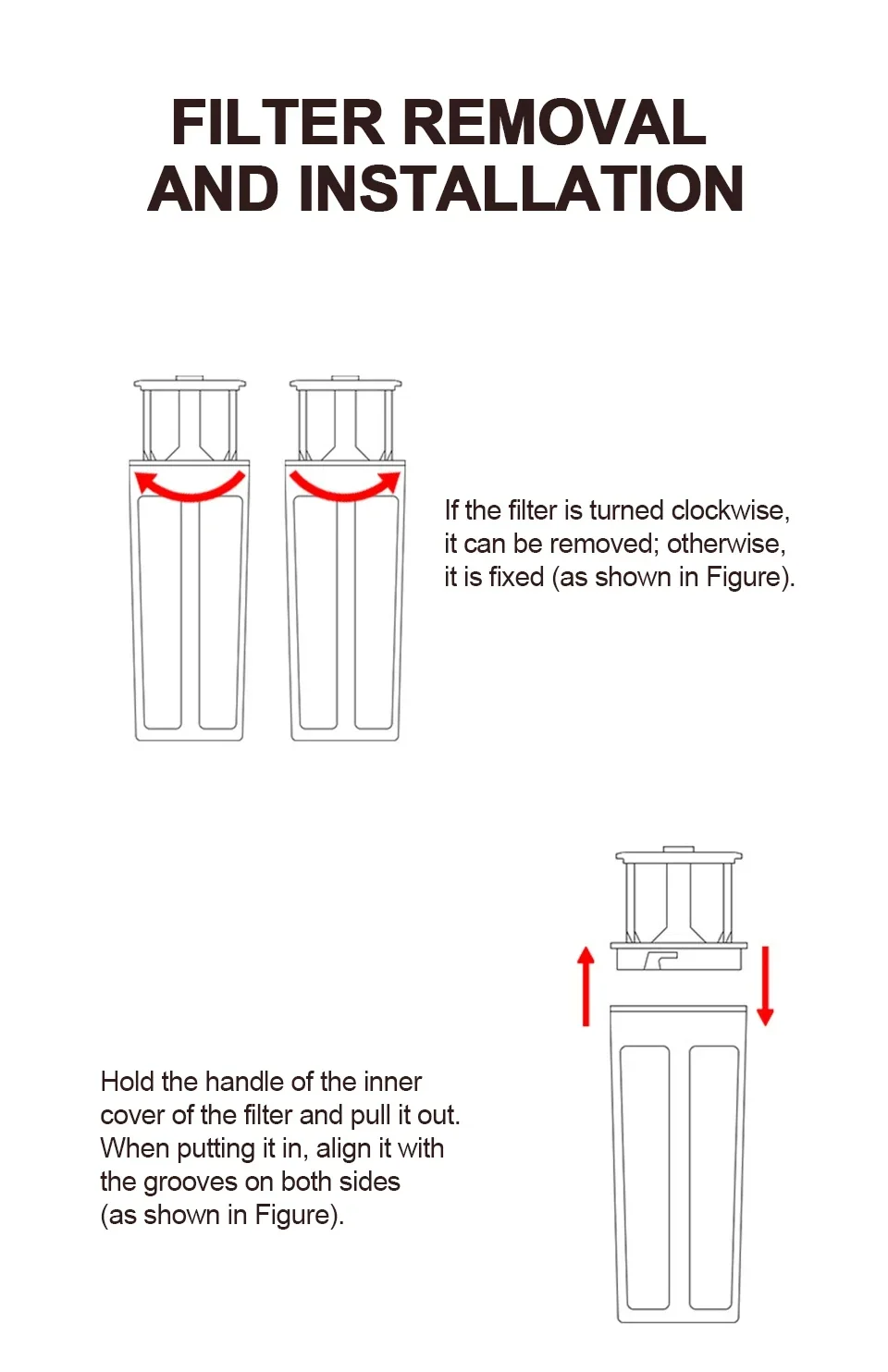 FILTER REMOVAL AND INSTALLATION

If the filter is turned clockwise, it can be removed; otherwise, it is fixed (as shown in Figure).

Hold the handle of the inner cover of the filter and pull it out. When putting it in, align it with the grooves on both sides (as shown in Figure).